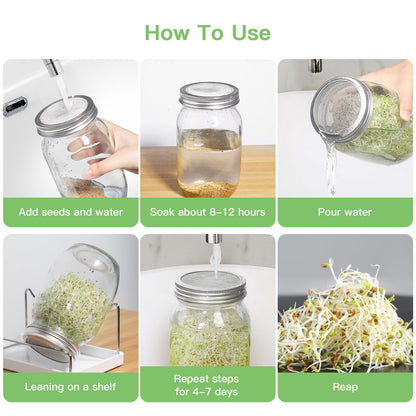 How To Use

Add seeds and water

Soak about 8-12 hours

Pour water

Leaning on a shelf

Repeat steps for 4-7 days

Reap