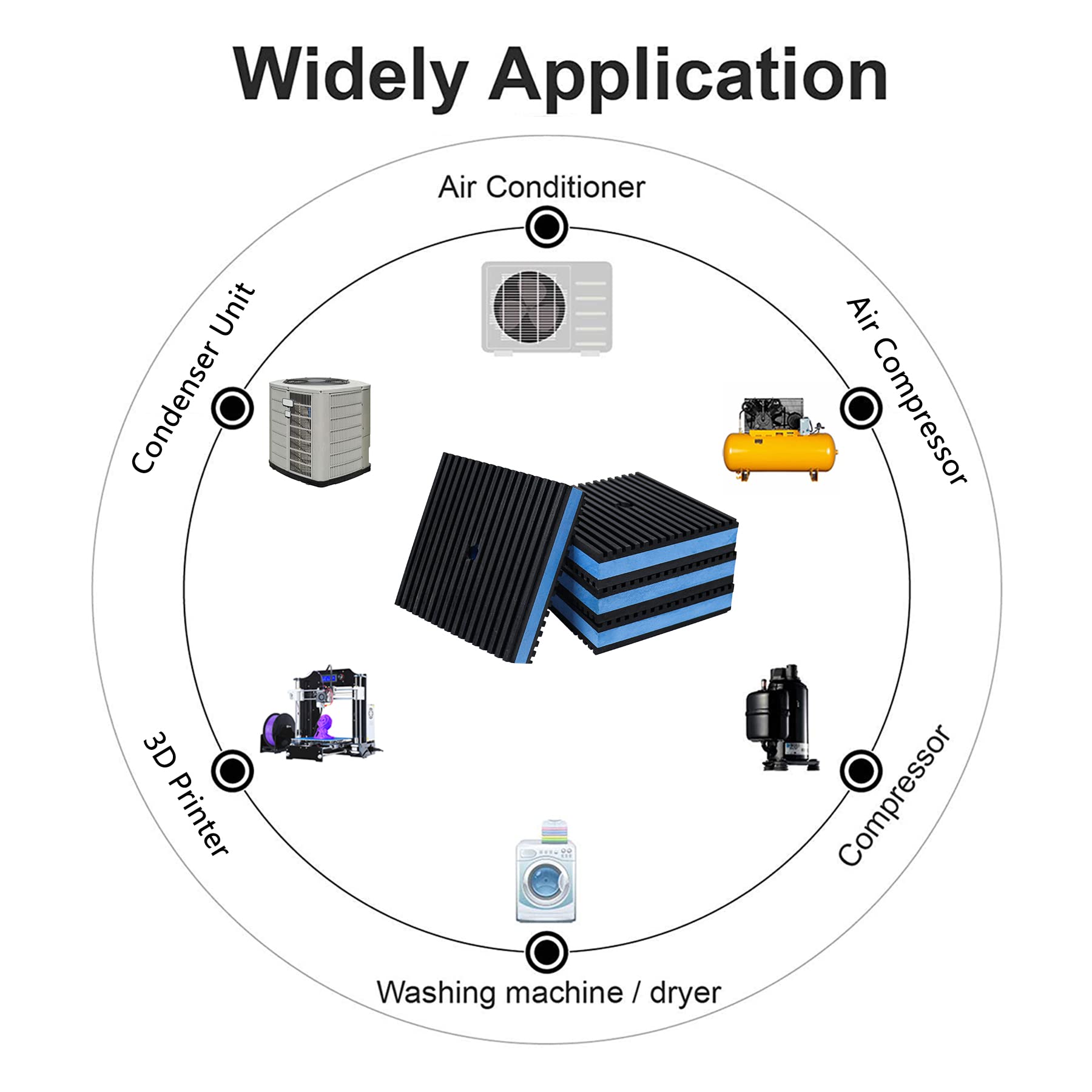 Widely Application

Air Conditioner

Condenser Unit

Air Compressor

3D Printer

Compressor

Washing machine / dryer