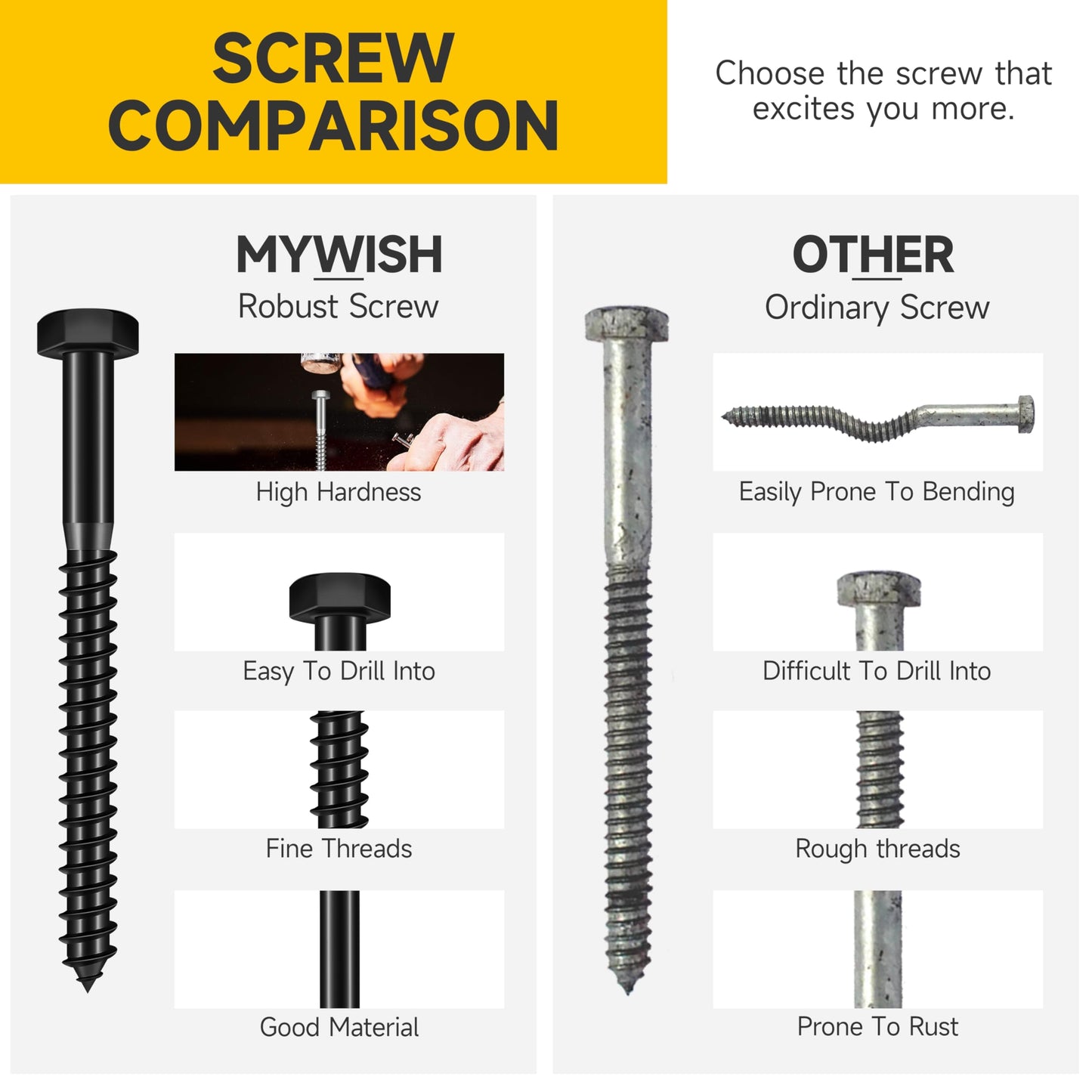 SCREW COMPARISON

Choose the screw that excites you more.

MYWISH
Robust Screw

High Hardness

Easy To Drill Into

Fine Threads

Good Material

OTHER
Ordinary Screw

Easily Prone To Bending

Difficult To Drill Into

Rough threads

Prone To Rust