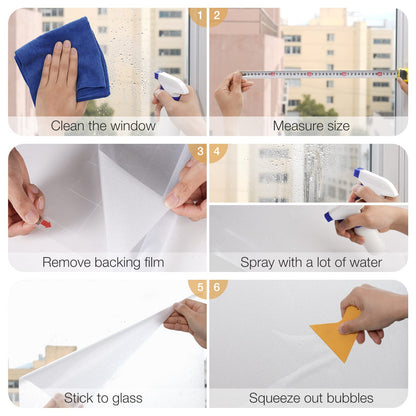 1
Clean the window

2
Measure size

3
Remove backing film

4
Spray with a lot of water

5
Stick to glass

6
Squeeze out bubbles