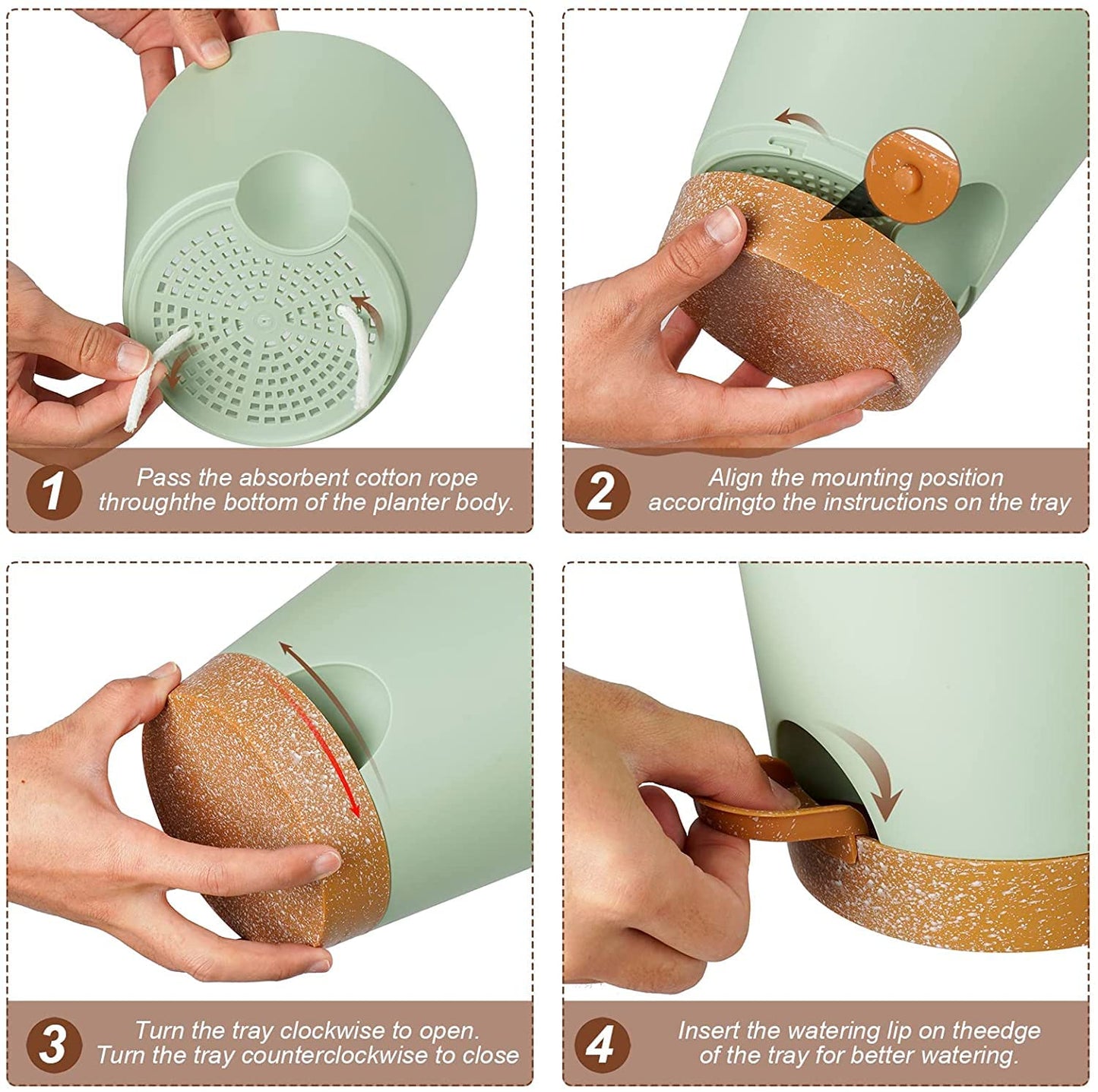 1

Pass the absorbent cotton rope throughthe bottom of the planter body.

2

Align the mounting position accordingto the instructions on the tray

3

Turn the tray clockwise to open. Turn the tray counterclockwise to close

4

Insert the watering lip on theedge of the tray for better watering.