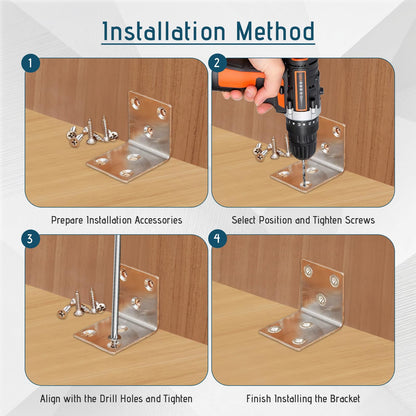 Installation Method

1

Prepare Installation Accessories

2

Select Position and Tighten Screws

3

Align with the Drill Holes and Tighten

4

Finish Installing the Bracket