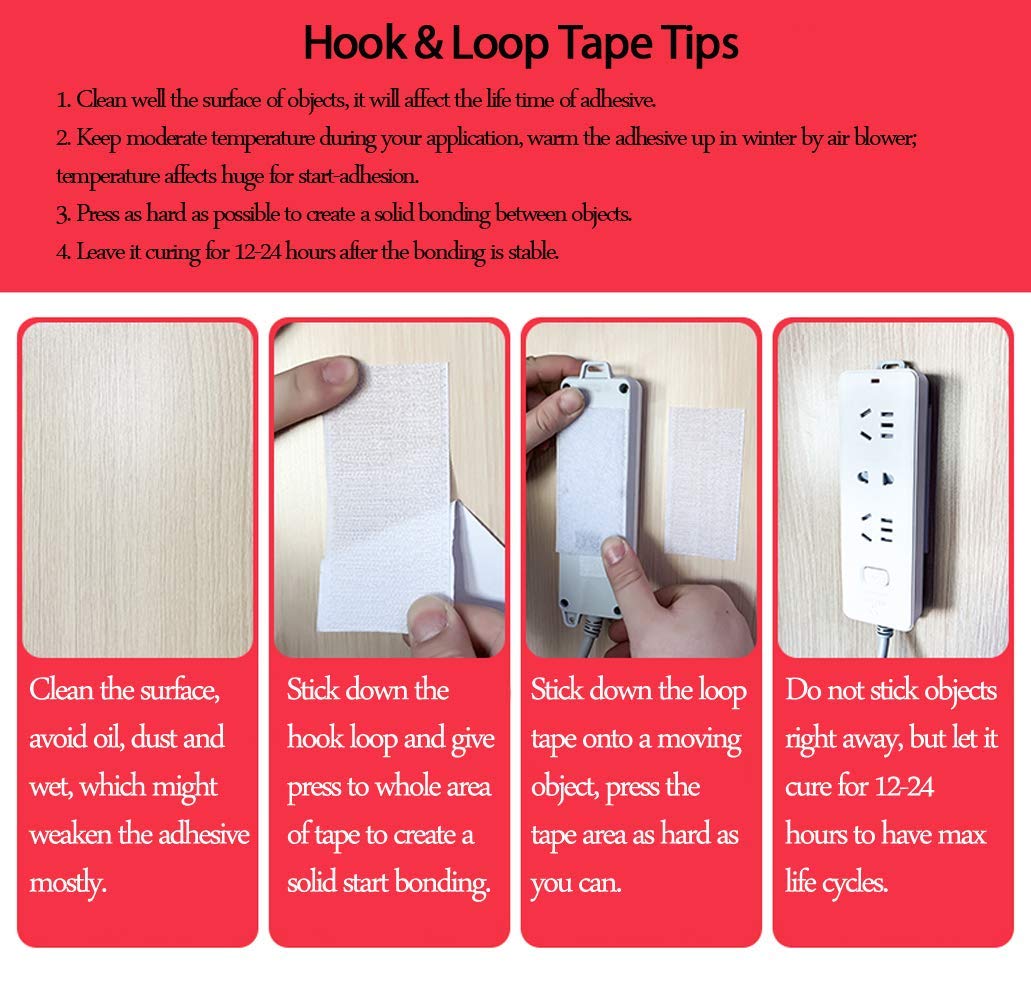 Hook & Loop Tape Tips

1. Clean well the surface of objects, it will affect the life time of adhesive.

2. Keep moderate temperature during your application, warm the adhesive up in winter by air blower; temperature affects huge for start-adhesion.

3. Press as hard as possible to create a solid bonding between objects.

4. Leave it curing for 12-24 hours after the bonding is stable.

Clean the surface, avoid oil, dust and wet, which might weaken the adhesive mostly.

Stick down the hook loop and give press to whole area of tape to create a solid start bonding.

Stick down the loop tape onto a moving object, press the tape area as hard as you can.

Do not stick objects right away, but let it cure for 12-24 hours to have max life cycles.