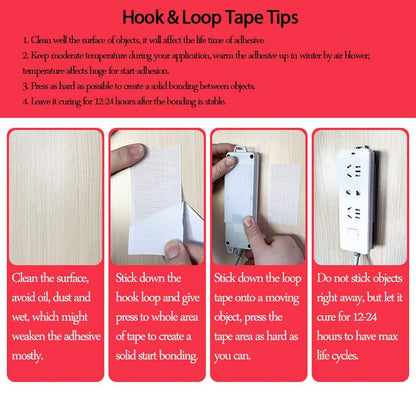 Hook & Loop Tape Tips

1. Clean well the surface of objects, it will affect the life time of adhesive.

2. Keep moderate temperature during your application, warm the adhesive up in winter by air blower; temperature affects huge for start-adhesion.

3. Press as hard as possible to create a solid bonding between objects.

4. Leave it curing for 12-24 hours after the bonding is stable.

Clean the surface, avoid oil, dust and wet, which might weaken the adhesive mostly.

Stick down the hook loop and give press to whole area of tape to create a solid start bonding.

Stick down the loop tape onto a moving object, press the tape area as hard as you can.

Do not stick objects right away, but let it cure for 12-24 hours to have max life cycles.