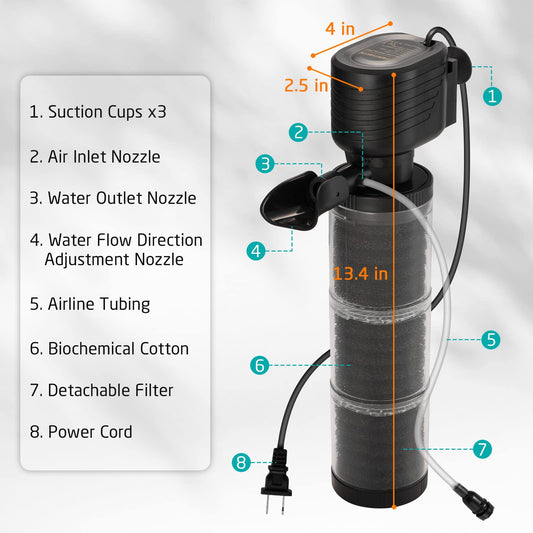 1. Suction Cups x3

2. Air Inlet Nozzle

3. Water Outlet Nozzle

4. Water Flow Direction Adjustment Nozzle

5. Airline Tubing

6. Biochemical Cotton

7. Detachable Filter

8. Power Cord

4 in

2.5 in

13.4 in

1

2

3

4

5

6

7

8