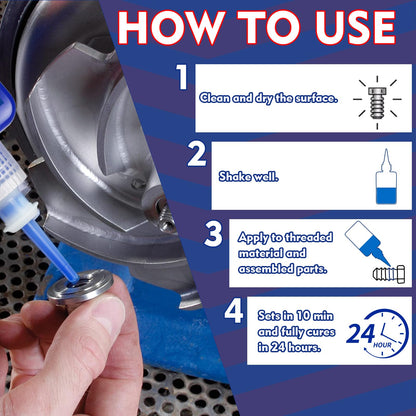 HOW TO USE

1

Clean and dry the surface.

2

Shake well.

3

Apply to threaded material and assembled parts.

4

Sets in 10 min and fully cures in 24 hours.

24 HOUR