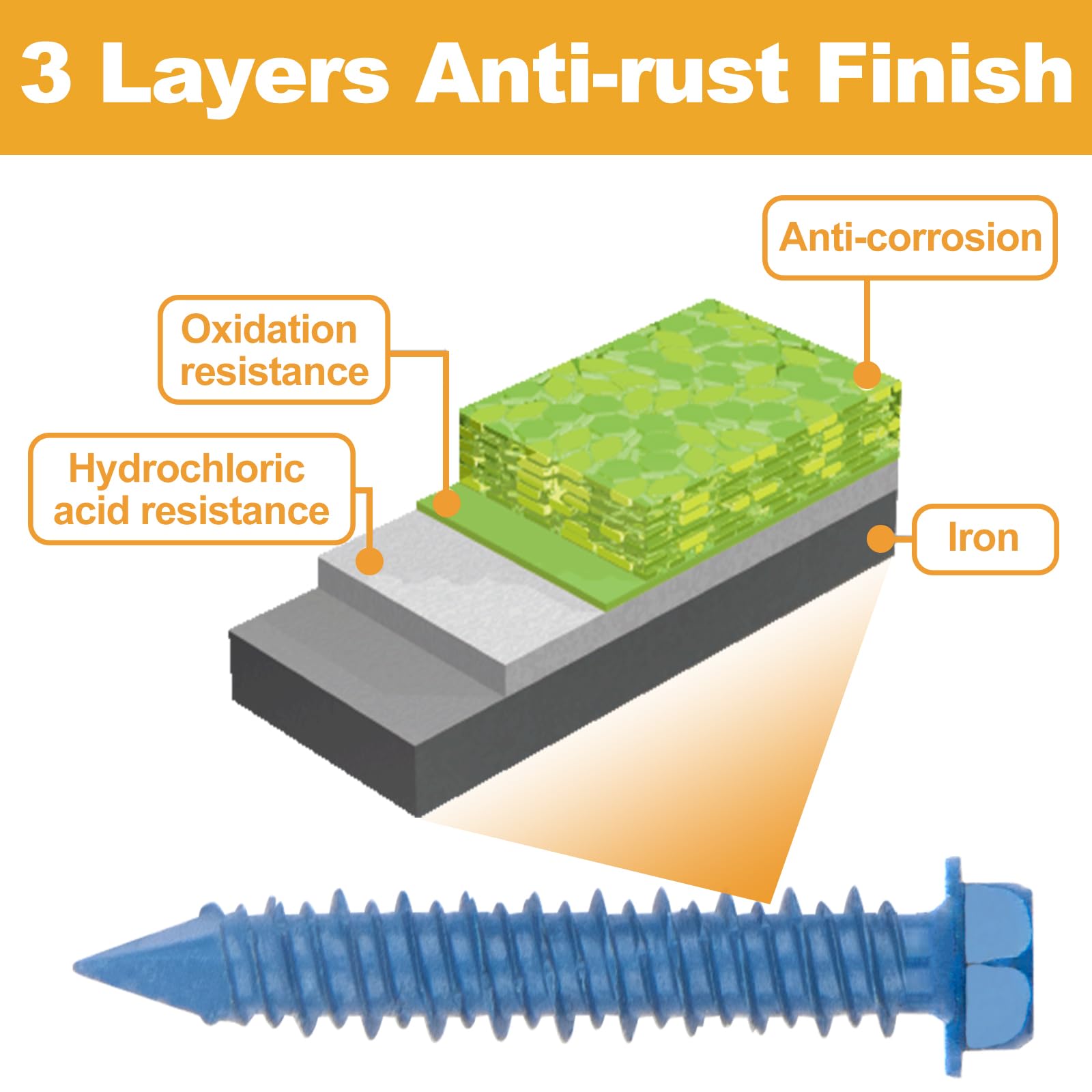 3 Layers Anti-rust Finish

Anti-corrosion

Oxidation resistance

Hydrochloric acid resistance

Iron