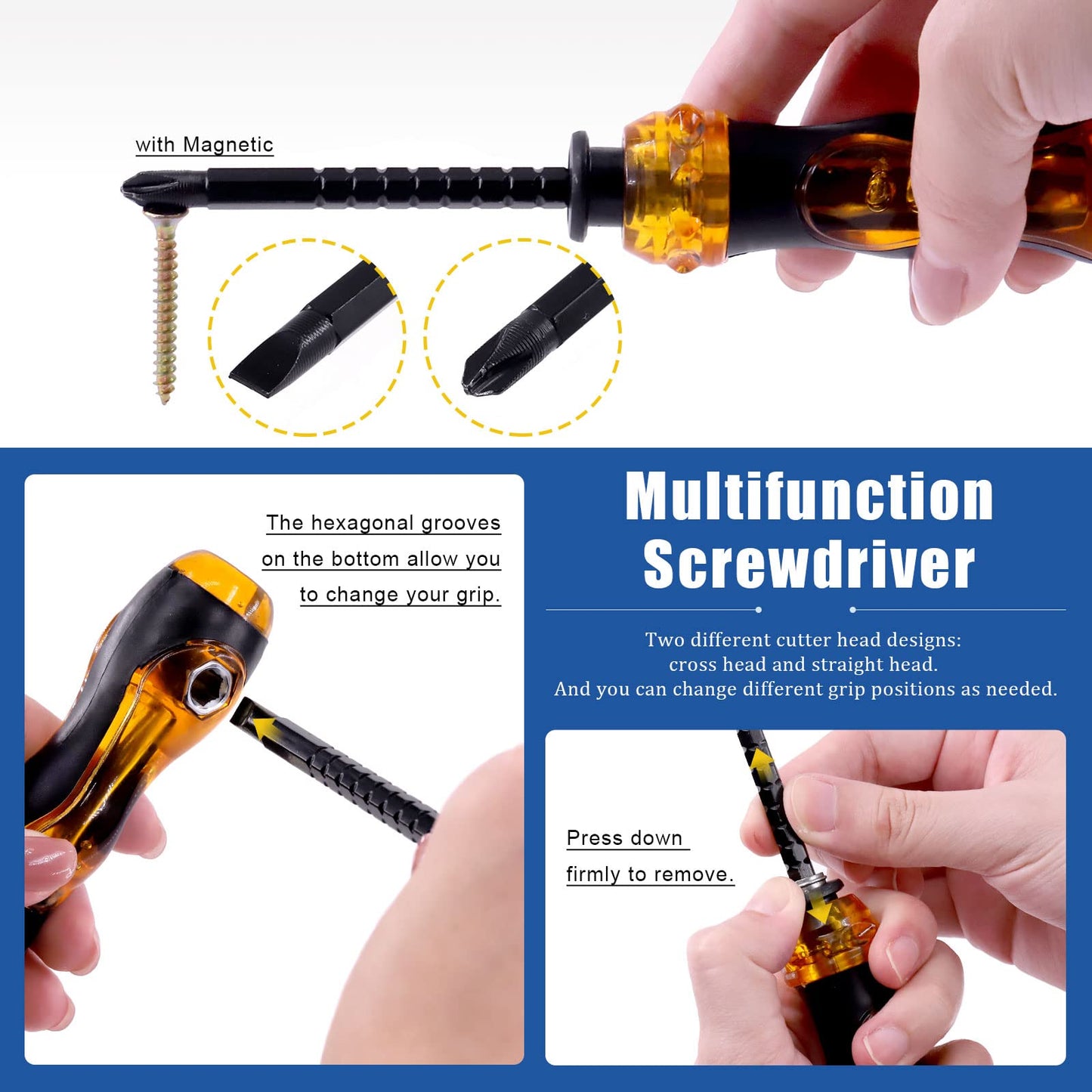 with Magnetic

The hexagonal grooves on the bottom allow you to change your grip.

Multifunction Screwdriver

Two different cutter head designs: cross head and straight head. And you can change different grip positions as needed.

Press down firmly to remove.