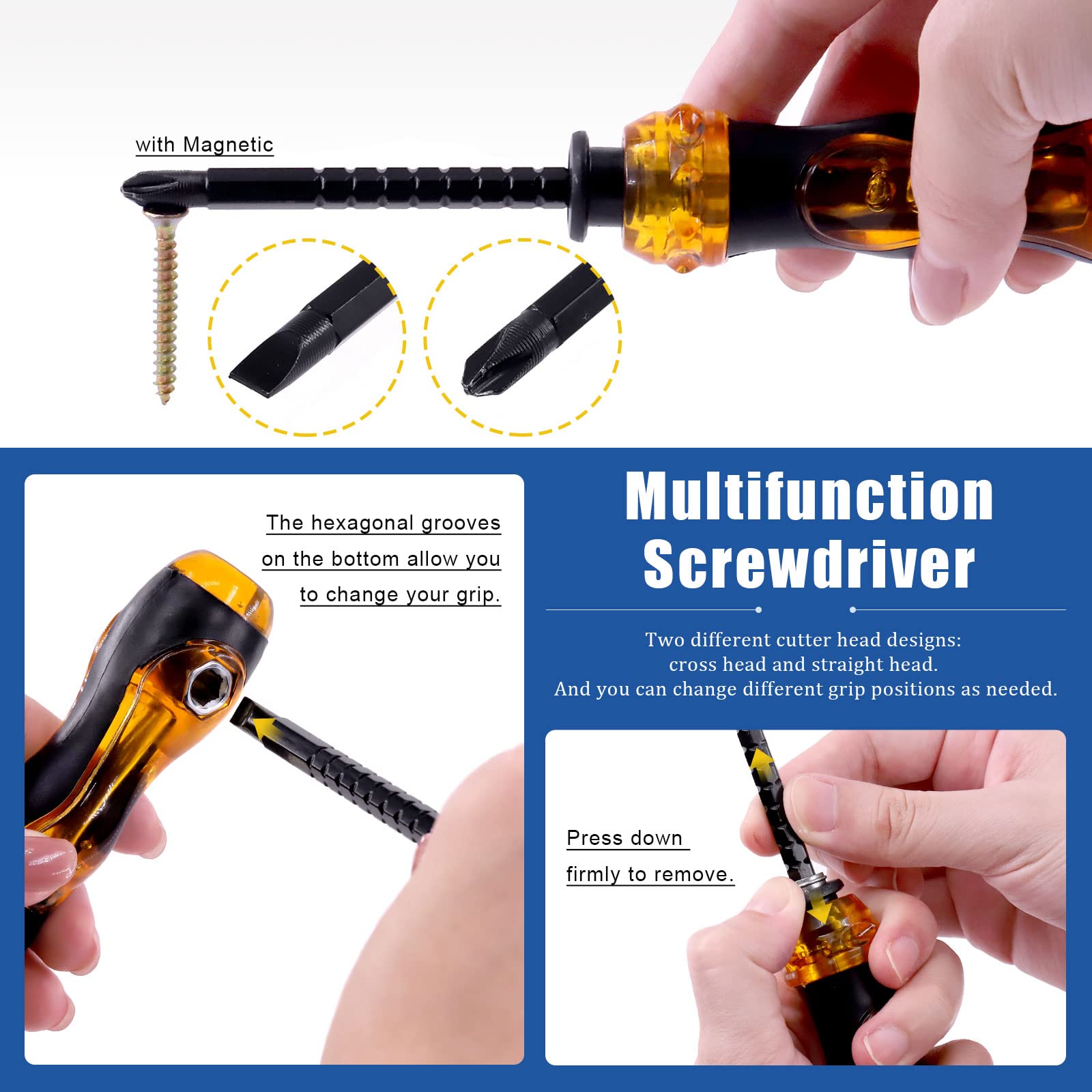 with Magnetic

The hexagonal grooves on the bottom allow you to change your grip.

Multifunction Screwdriver

Two different cutter head designs: cross head and straight head. And you can change different grip positions as needed.

Press down firmly to remove.