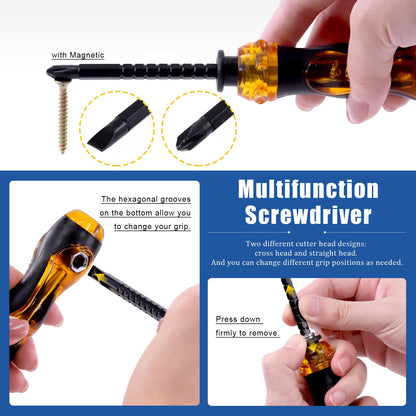 with Magnetic

The hexagonal grooves on the bottom allow you to change your grip.

Multifunction Screwdriver

Two different cutter head designs: cross head and straight head. And you can change different grip positions as needed.

Press down firmly to remove.