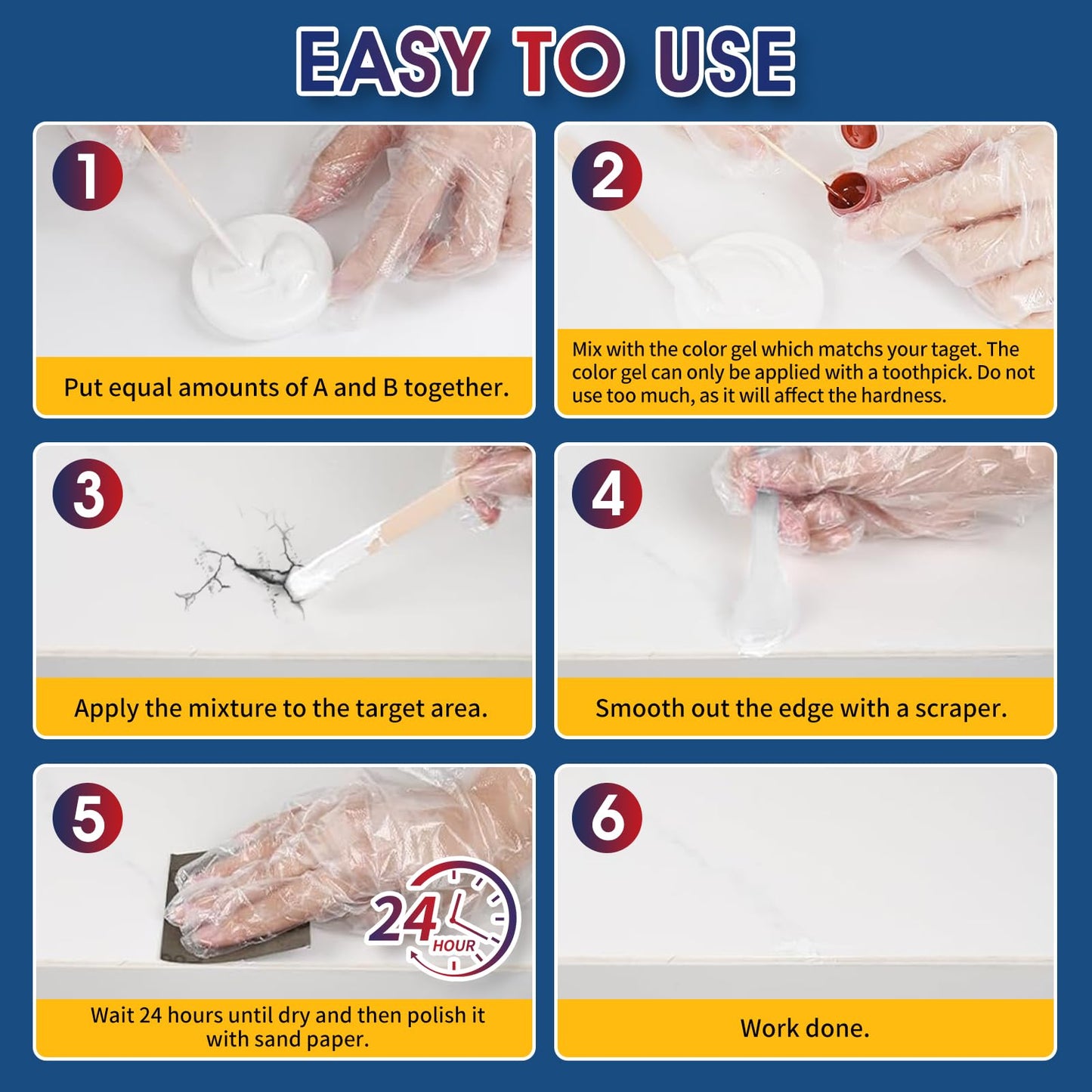 EASY TO USE

1

Put equal amounts of A and B together.

2

Mix with the color gel which matchs your taget. The color gel can only be applied with a toothpick. Do not use too much, as it will affect the hardness.

3

Apply the mixture to the target area.

4

Smooth out the edge with a scraper.

5

24 HOUR

Wait 24 hours until dry and then polish it with sand paper.

6

Work done.