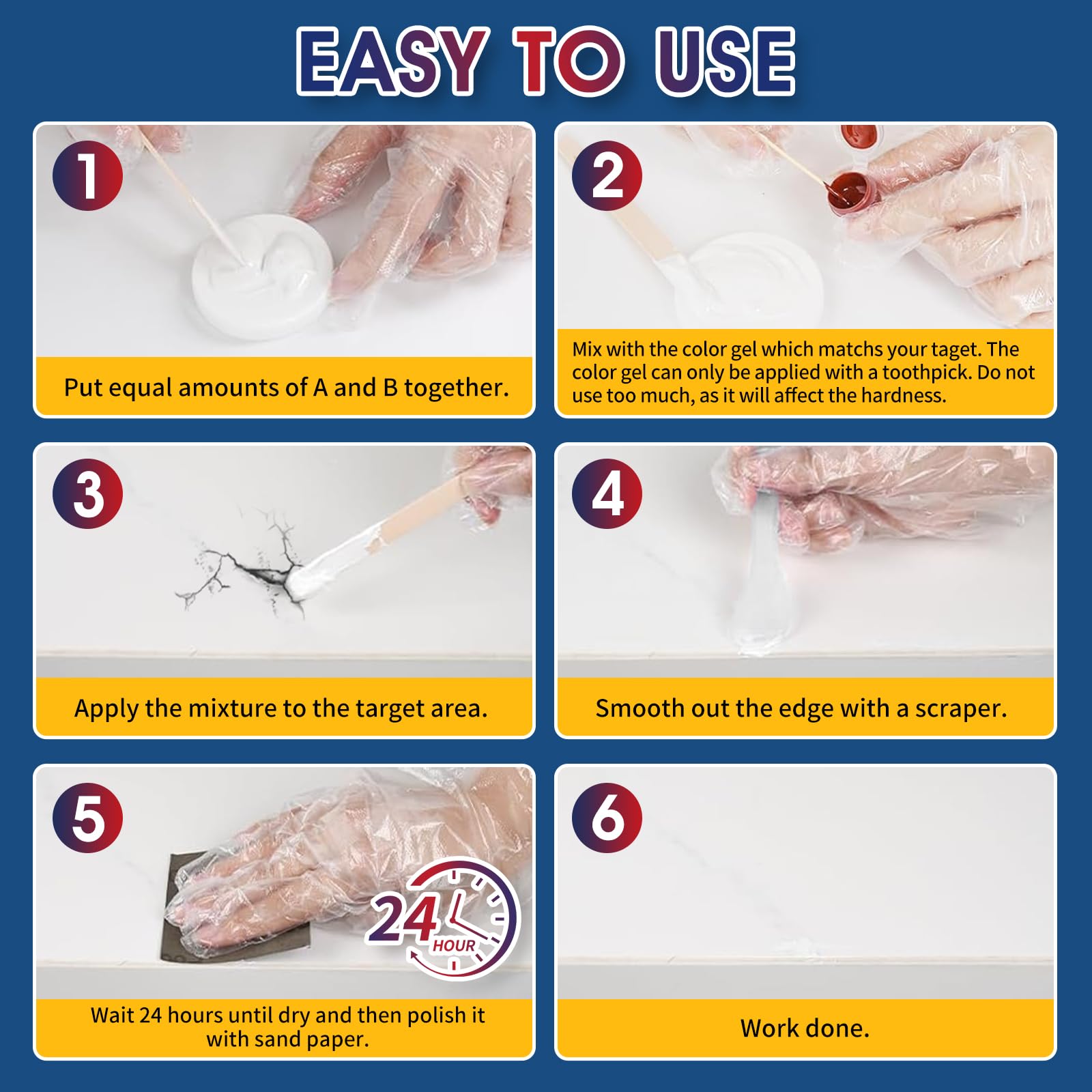 EASY TO USE

1

Put equal amounts of A and B together.

2

Mix with the color gel which matchs your taget. The color gel can only be applied with a toothpick. Do not use too much, as it will affect the hardness.

3

Apply the mixture to the target area.

4

Smooth out the edge with a scraper.

5

24 HOUR

Wait 24 hours until dry and then polish it with sand paper.

6

Work done.