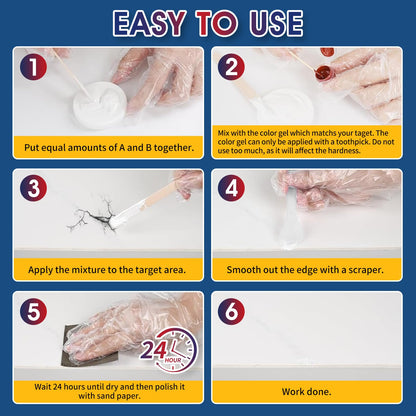 EASY TO USE

1

Put equal amounts of A and B together.

2

Mix with the color gel which matchs your taget. The color gel can only be applied with a toothpick. Do not use too much, as it will affect the hardness.

3

Apply the mixture to the target area.

4

Smooth out the edge with a scraper.

5

24 HOUR

Wait 24 hours until dry and then polish it with sand paper.

6

Work done.