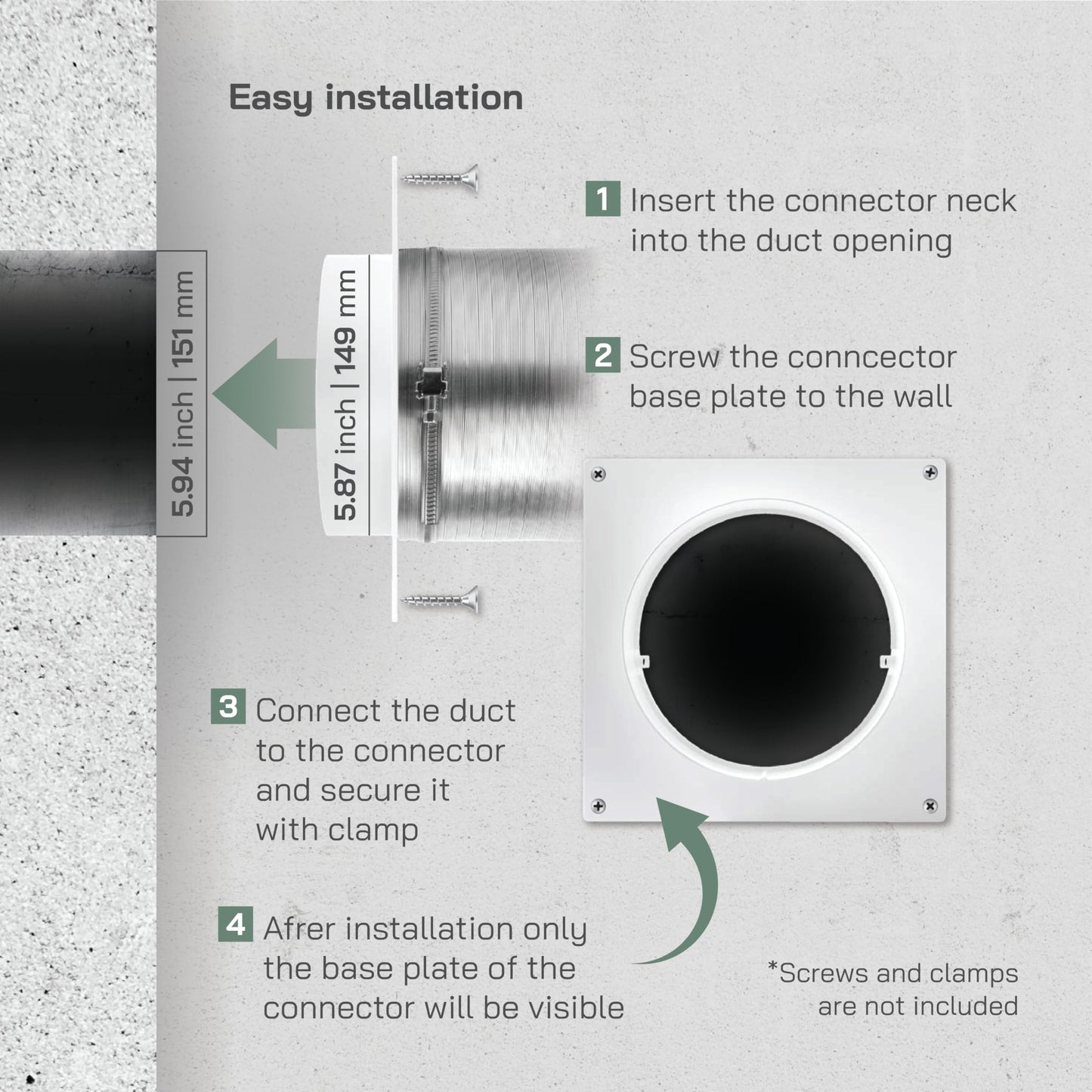 Easy installation

5.94 inch | 151 mm

5.87 inch | 149 mm

1 Insert the connector neck into the duct opening

2 Screw the conncector base plate to the wall

3 Connect the duct to the connector and secure it with clamp

4 Afrer installation only the base plate of the connector will be visible

*Screws and clamps are not included