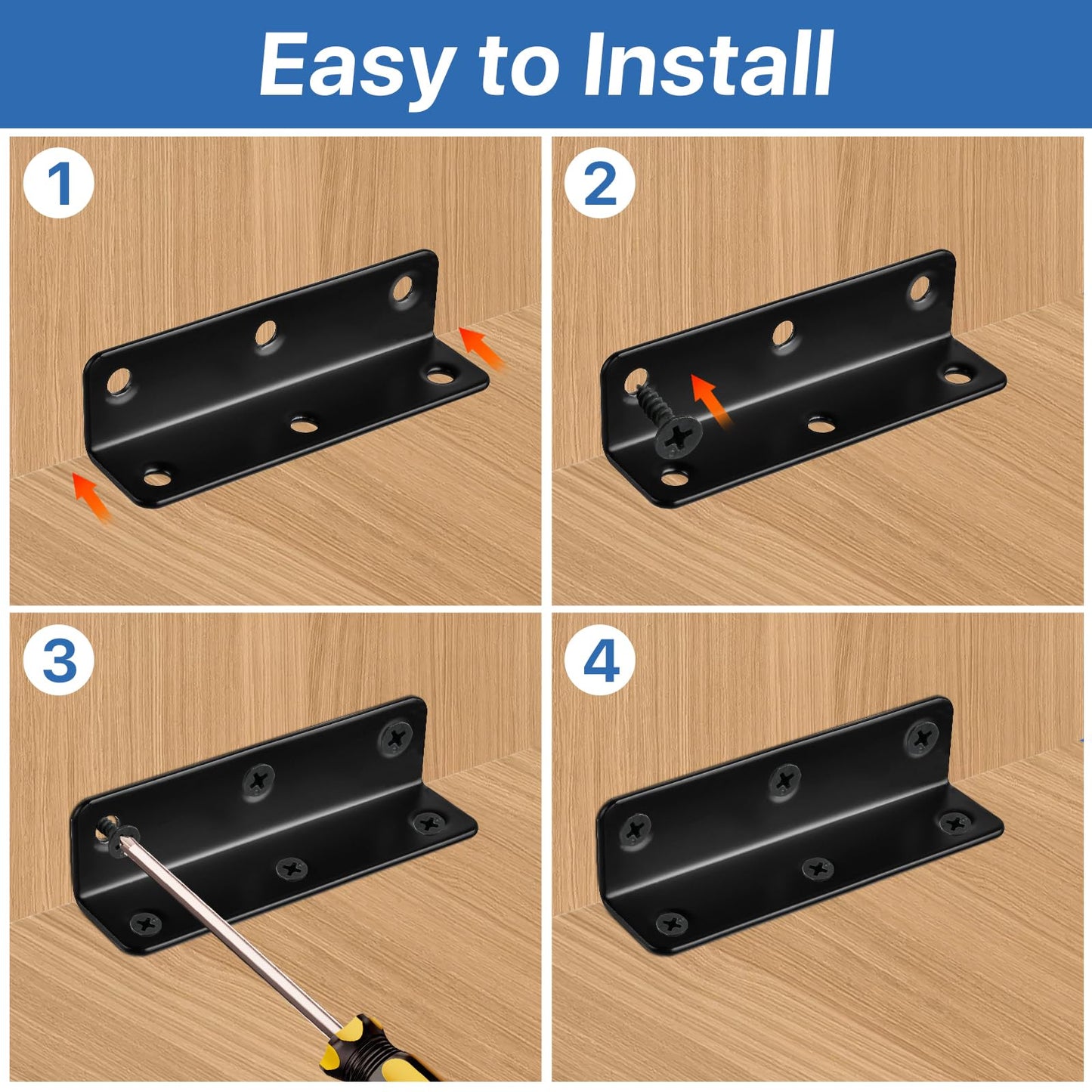 Easy to Install

1

2

3

4