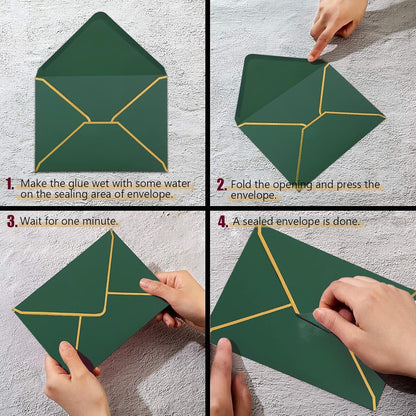 1. Make the glue wet with some water on the sealing area of envelope.

2. Fold the opening and press the envelope.

3. Wait for one minute.

4. A sealed envelope is done.