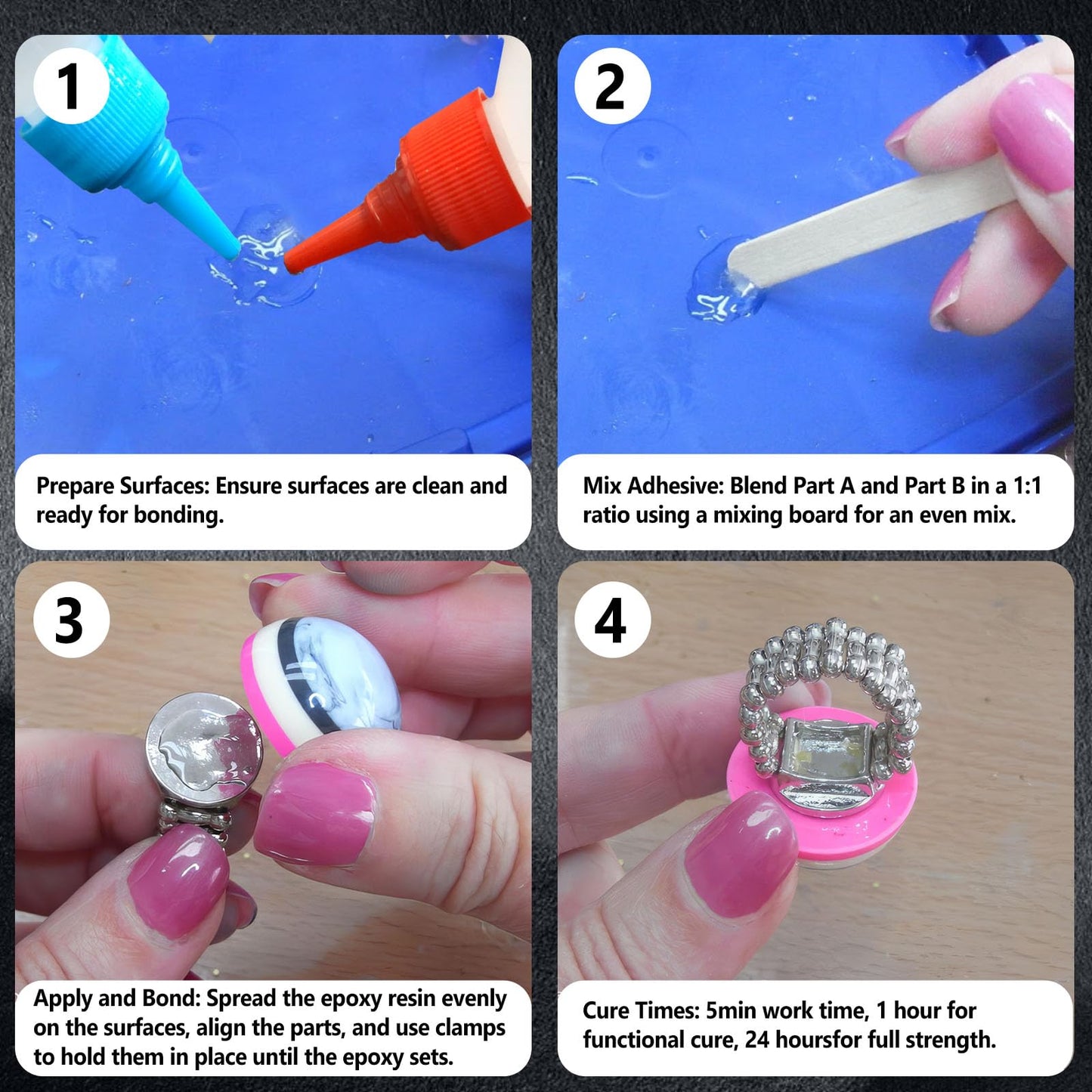 1

Prepare Surfaces: Ensure surfaces are clean and ready for bonding.

2

Mix Adhesive: Blend Part A and Part B in a 1:1 ratio using a mixing board for an even mix.

3

Apply and Bond: Spread the epoxy resin evenly on the surfaces, align the parts, and use clamps to hold them in place until the epoxy sets.

4

Cure Times: 5min work time, 1 hour for functional cure, 24 hoursfor full strength.