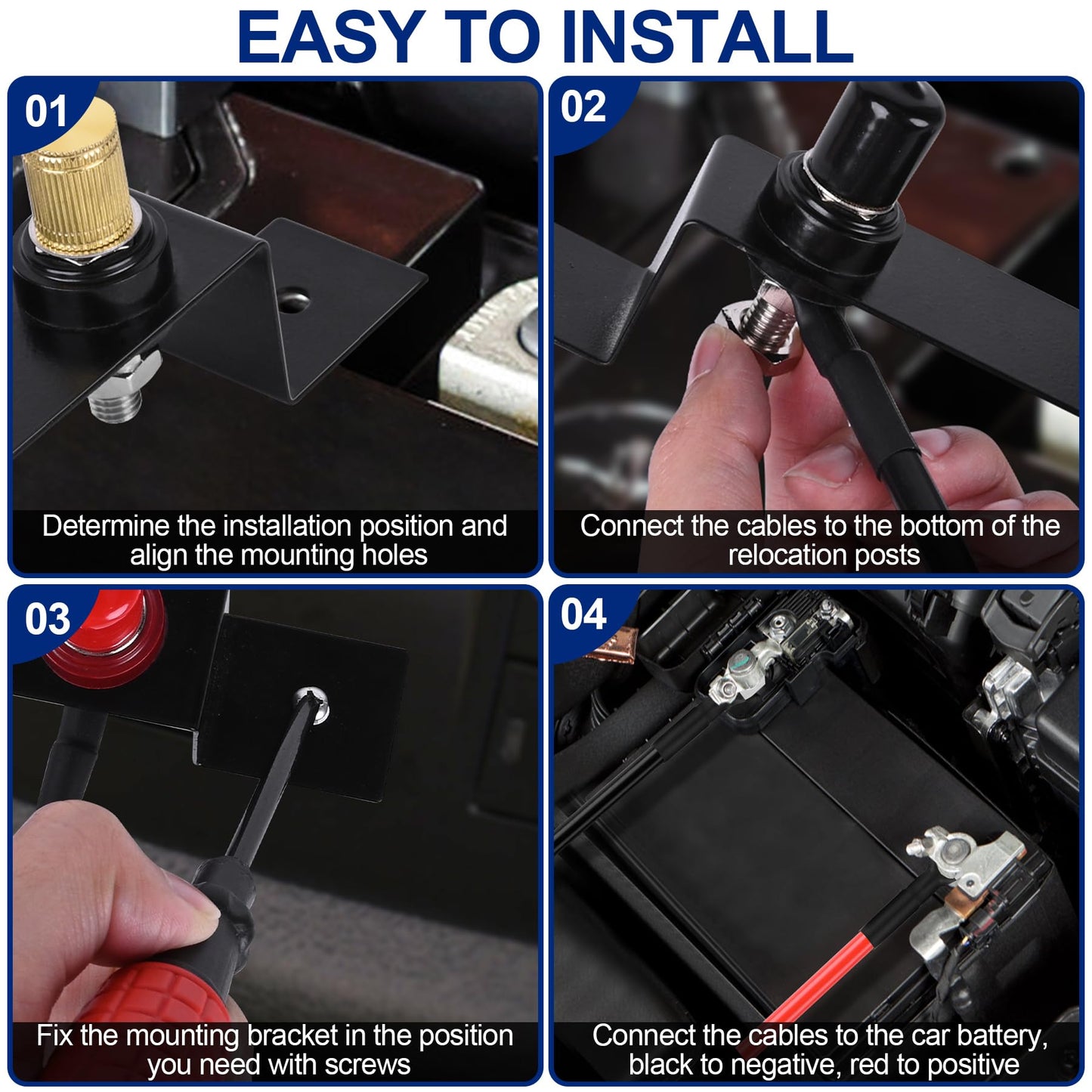 EASY TO INSTALL

01

Determine the installation position and align the mounting holes

02

Connect the cables to the bottom of the relocation posts

03

Fix the mounting bracket in the position you need with screws

04

Connect the cables to the car battery, black to negative, red to positive