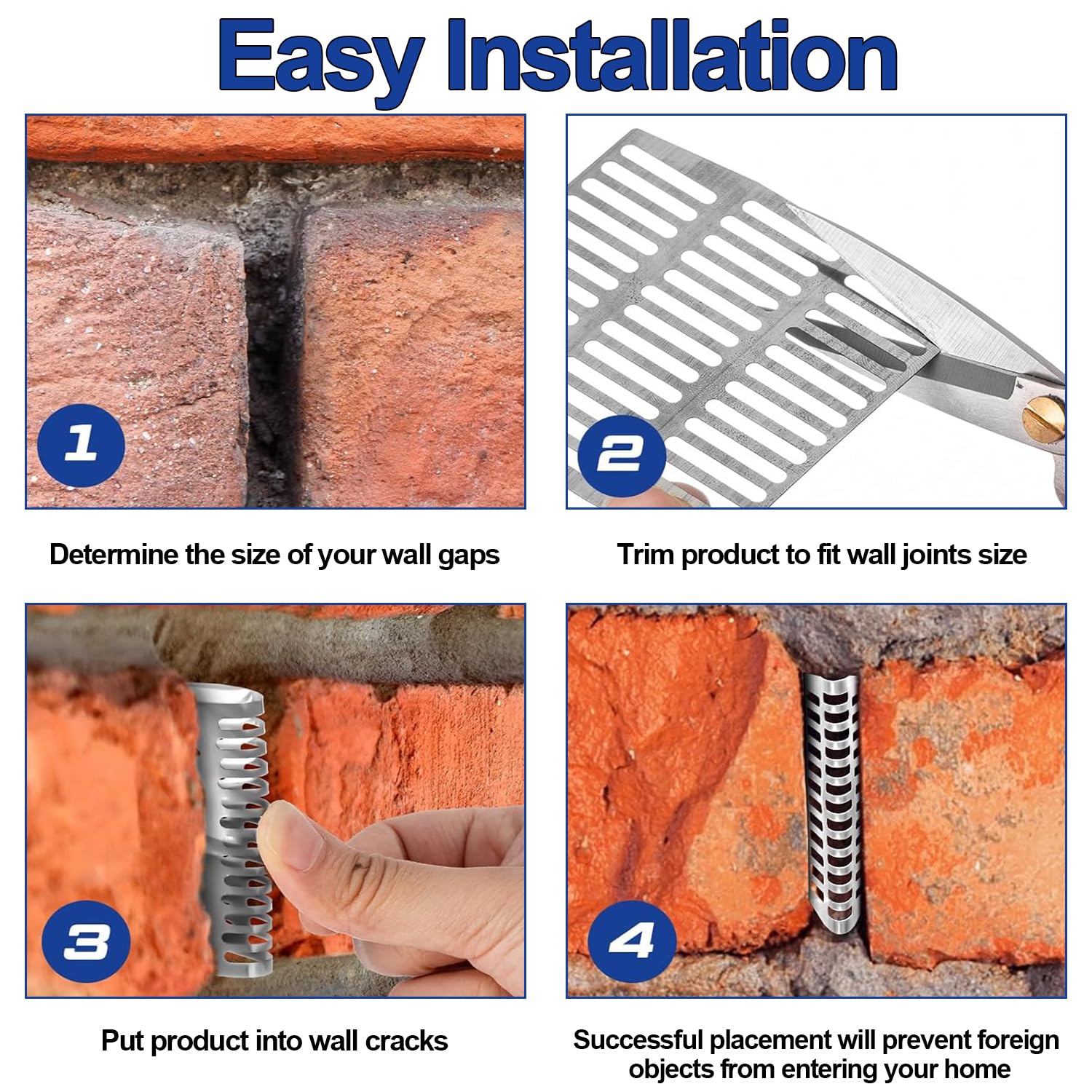 Easy Installation

1

Determine the size of your wall gaps

2

Trim product to fit wall joints size

3

Put product into wall cracks

4

Successful placement will prevent foreign objects from entering your home