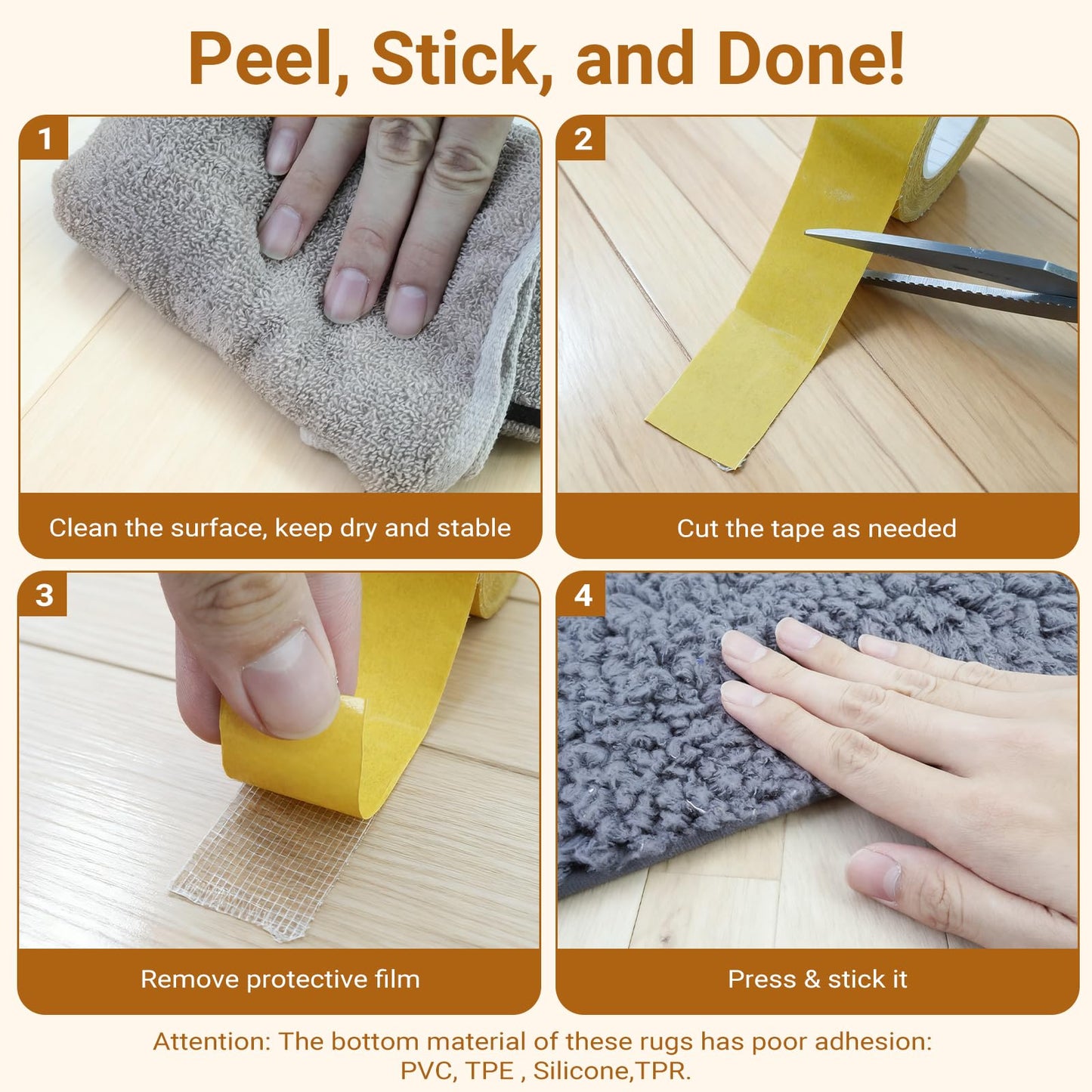 Peel, Stick, and Done!

1

Clean the surface, keep dry and stable

2

Cut the tape as needed

3

Remove protective film

4

Press & stick it

Attention: The bottom material of these rugs has poor adhesion: PVC, TPE , Silicone,TPR.