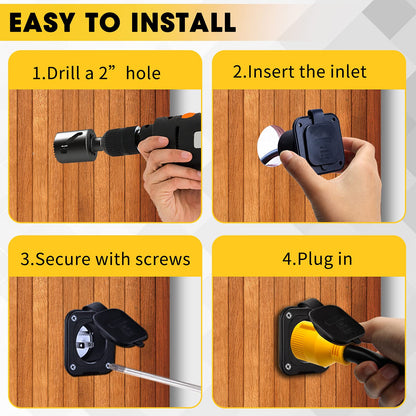 EASY TO INSTALL

1.Drill a 2” hole

2.Insert the inlet

3.Secure with screws

4.Plug in