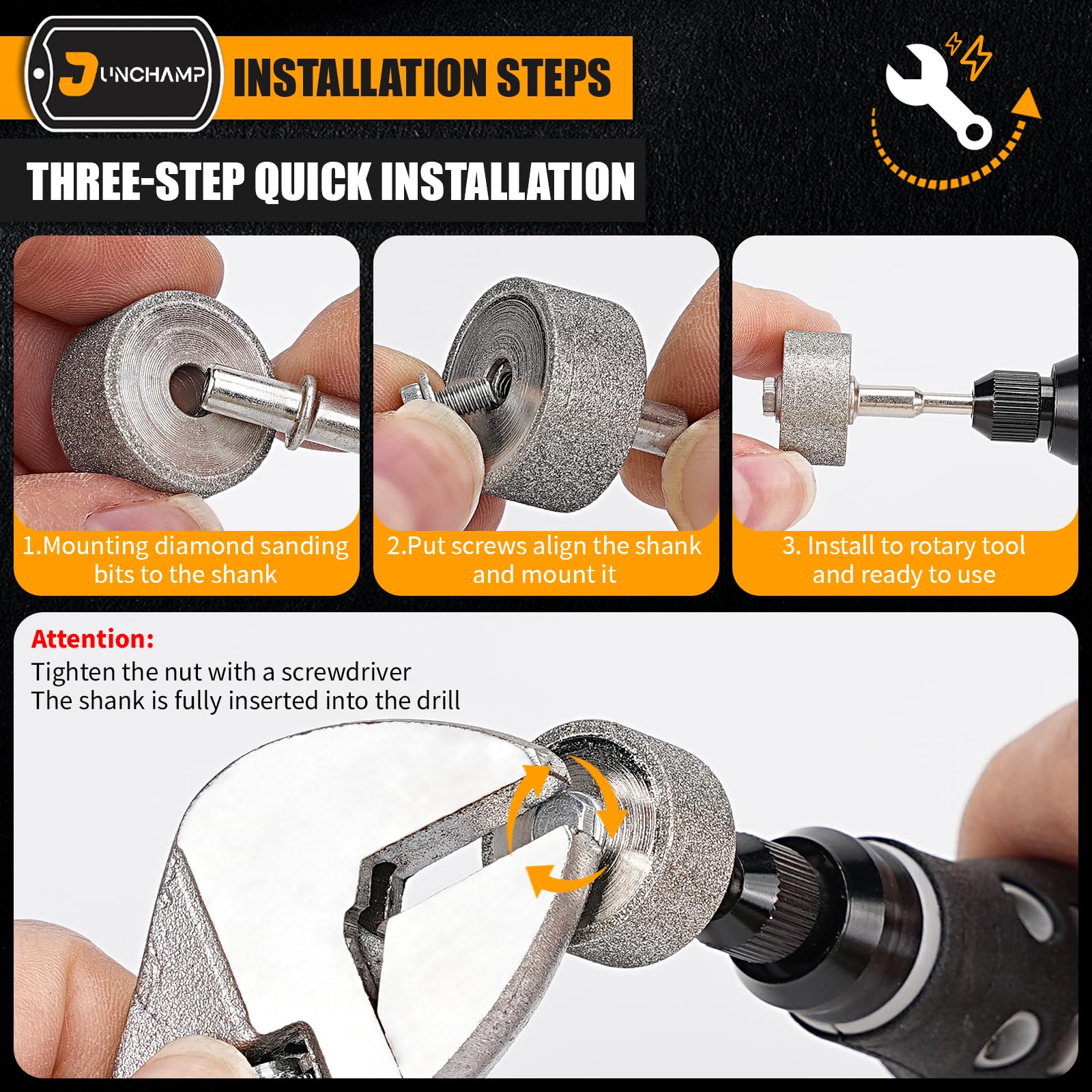 JUNCHAMP INSTALLATION STEPS

THREE-STEP QUICK INSTALLATION

1.Mounting diamond sanding bits to the shank

2.Put screws align the shank and mount it

3. Install to rotary tool and ready to use

Attention:
Tighten the nut with a screwdriver
The shank is fully inserted into the drill