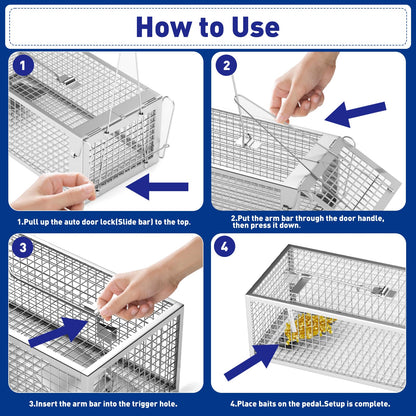 How to Use

1

1.Pull up the auto door lock(Slide bar) to the top.

2

2.Put the arm bar through the door handle, then press it down.

3

3.Insert the arm bar into the trigger hole.

4

4.Place baits on the pedal.Setup is complete.