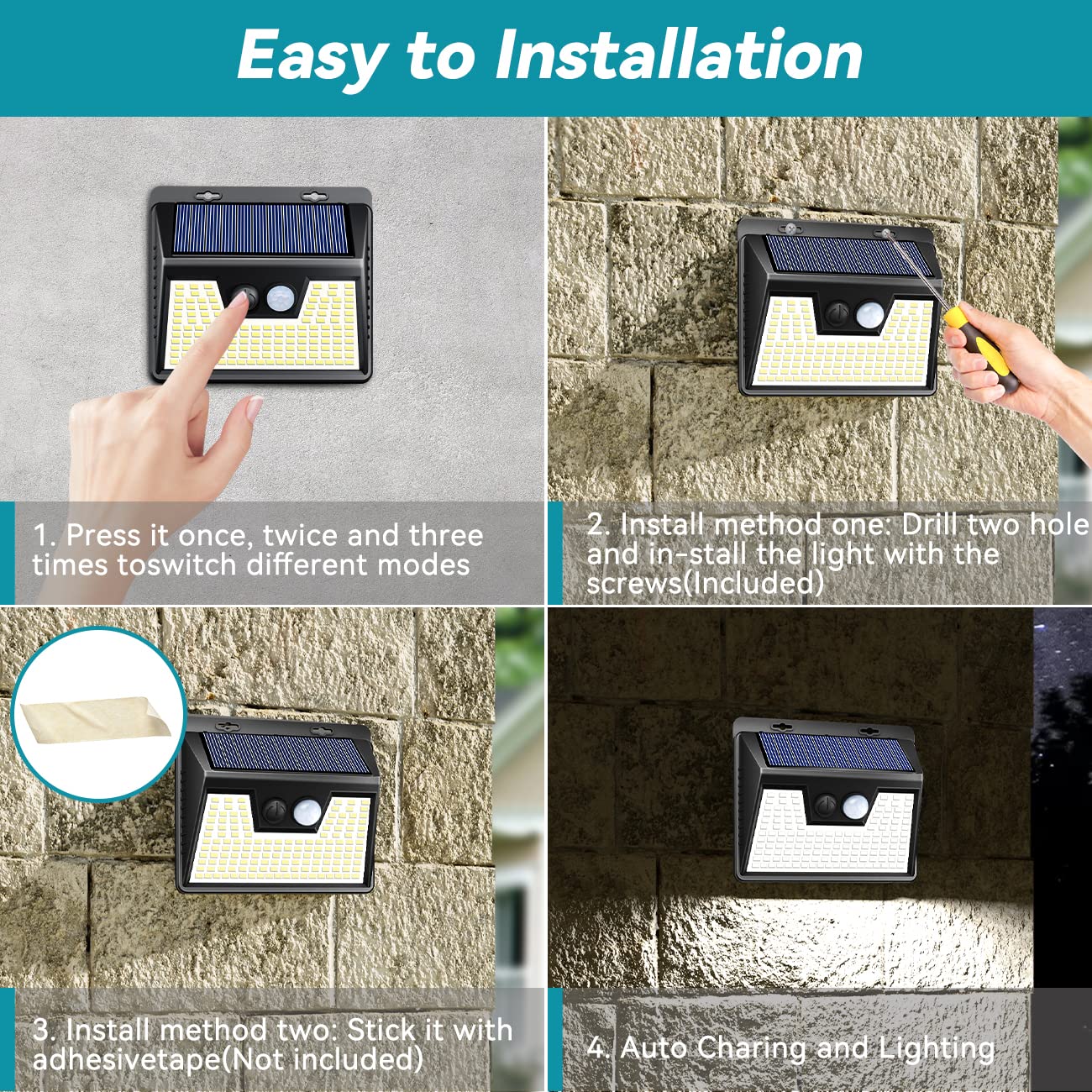 Easy to Installation

1. Press it once, twice and three times toswitch different modes

2. Install method one: Drill two hole and in-stall the light with the screws(Included)

3. Install method two: Stick it with adhesivetape(Not included)

4. Auto Charing and Lighting