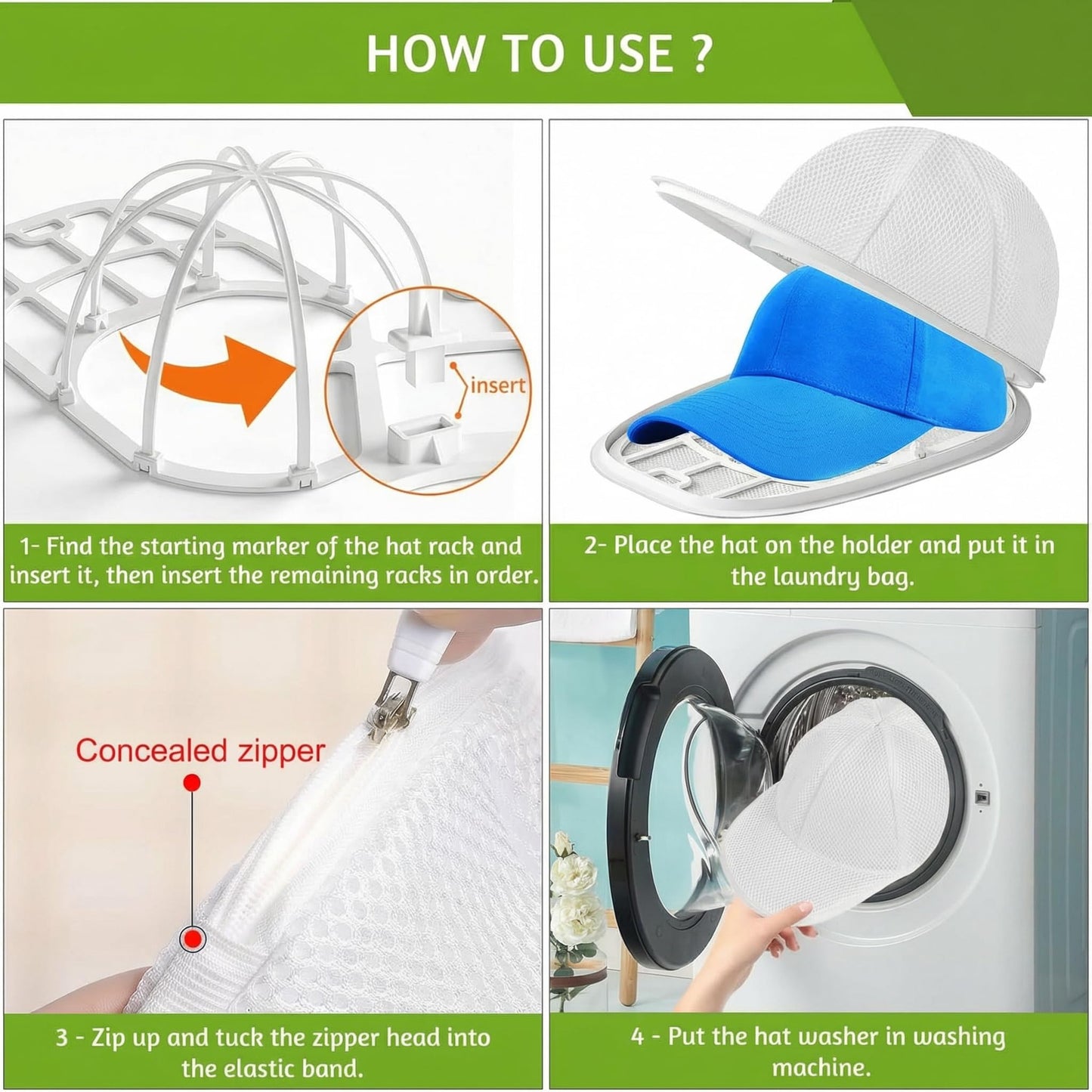 HOW TO USE ?

insert

1- Find the starting marker of the hat rack and insert it, then insert the remaining racks in order.

2- Place the hat on the holder and put it in the laundry bag.

Concealed zipper

3 - Zip up and tuck the zipper head into the elastic band.

4 - Put the hat washer in washing machine.