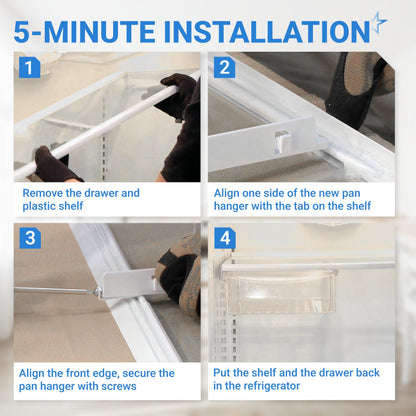 5-MINUTE INSTALLATION

1

Remove the drawer and plastic shelf

2

Align one side of the new pan hanger with the tab on the shelf

3

Align the front edge, secure the pan hanger with screws

4

Put the shelf and the drawer back in the refrigerator