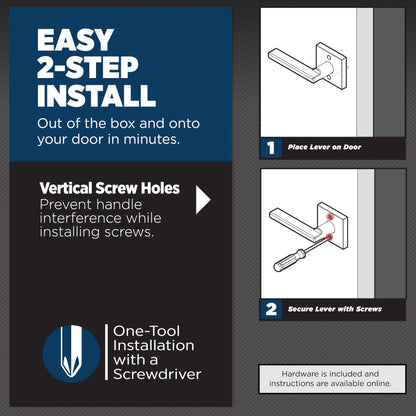 EASY
2-STEP
INSTALL

Out of the box and onto your door in minutes.

Vertical Screw Holes
Prevent handle interference while installing screws.

One-Tool Installation with a Screwdriver

1 Place Lever on Door

2 Secure Lever with Screws

Hardware is included and instructions are available online.