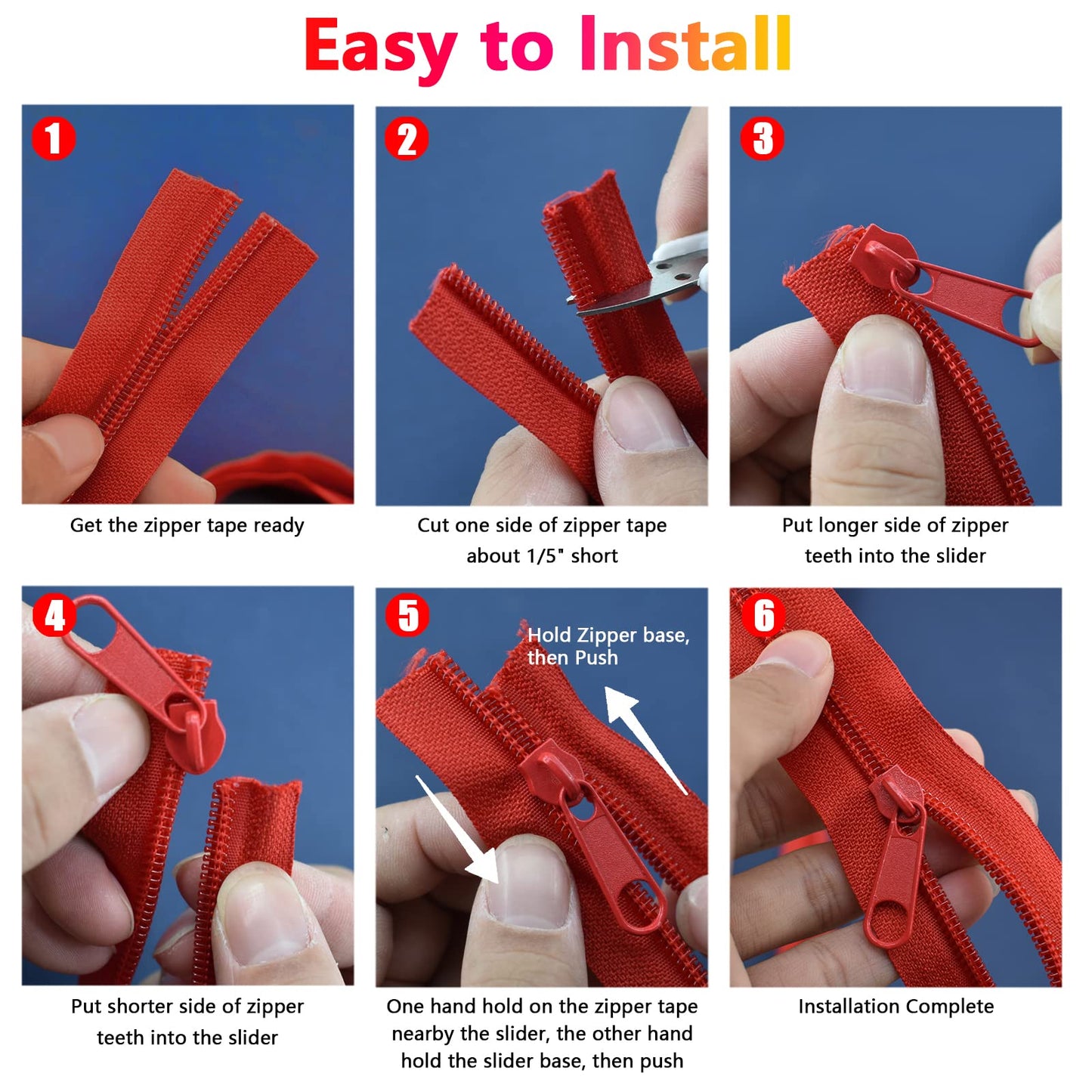 Easy to Install

1
Get the zipper tape ready

2
Cut one side of zipper tape about 1/5" short

3
Put longer side of zipper teeth into the slider

4
Put shorter side of zipper teeth into the slider

5
Hold Zipper base, then Push

One hand hold on the zipper tape nearby the slider, the other hand hold the slider base, then push

6
Installation Complete