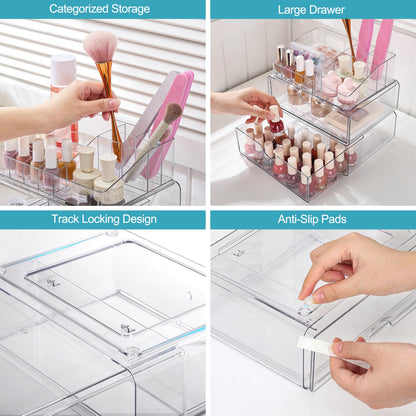 Categorized Storage

Large Drawer

Track Locking Design

Anti-Slip Pads