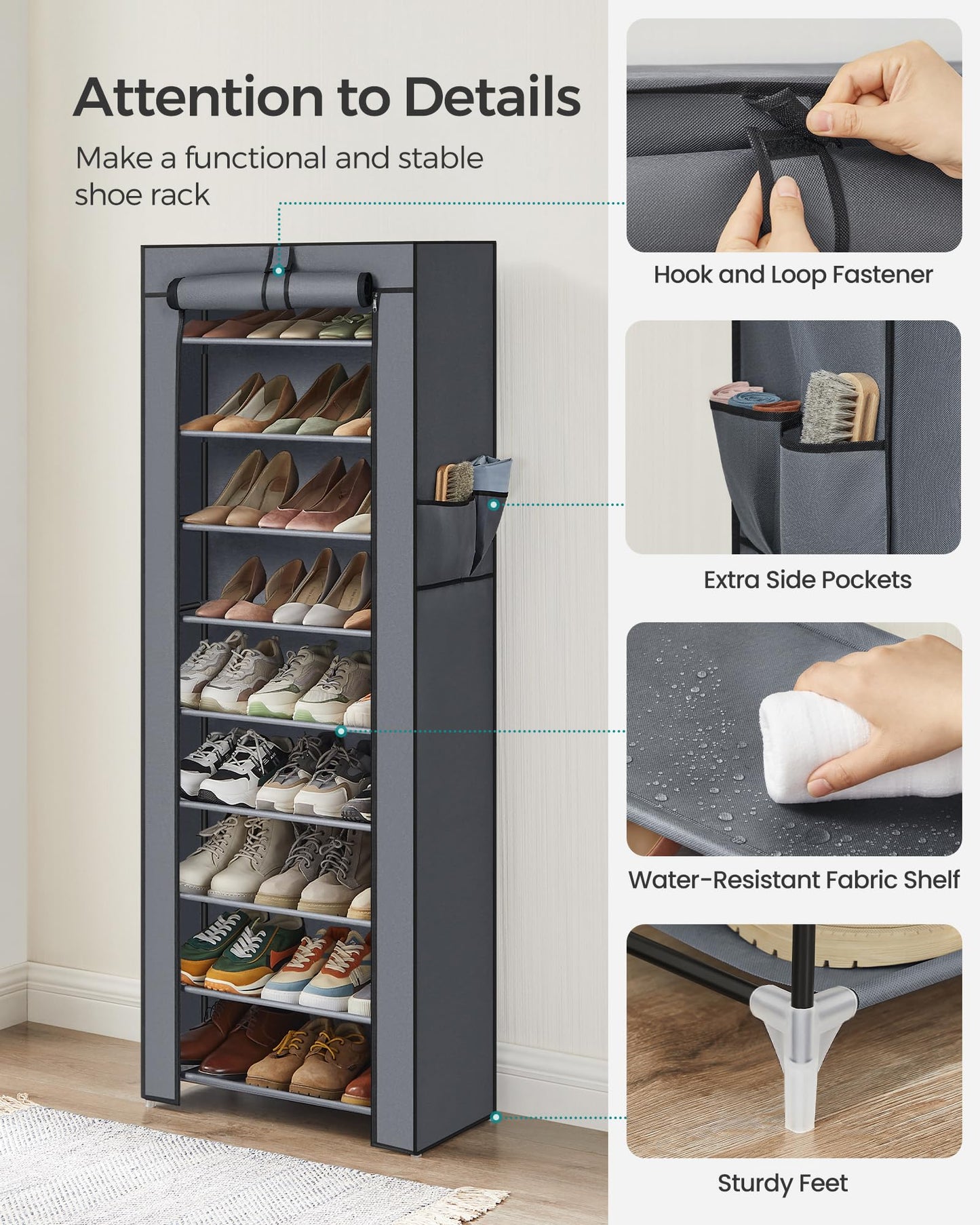 Attention to Details

Make a functional and stable shoe rack

Hook and Loop Fastener

Extra Side Pockets

Water-Resistant Fabric Shelf

Sturdy Feet