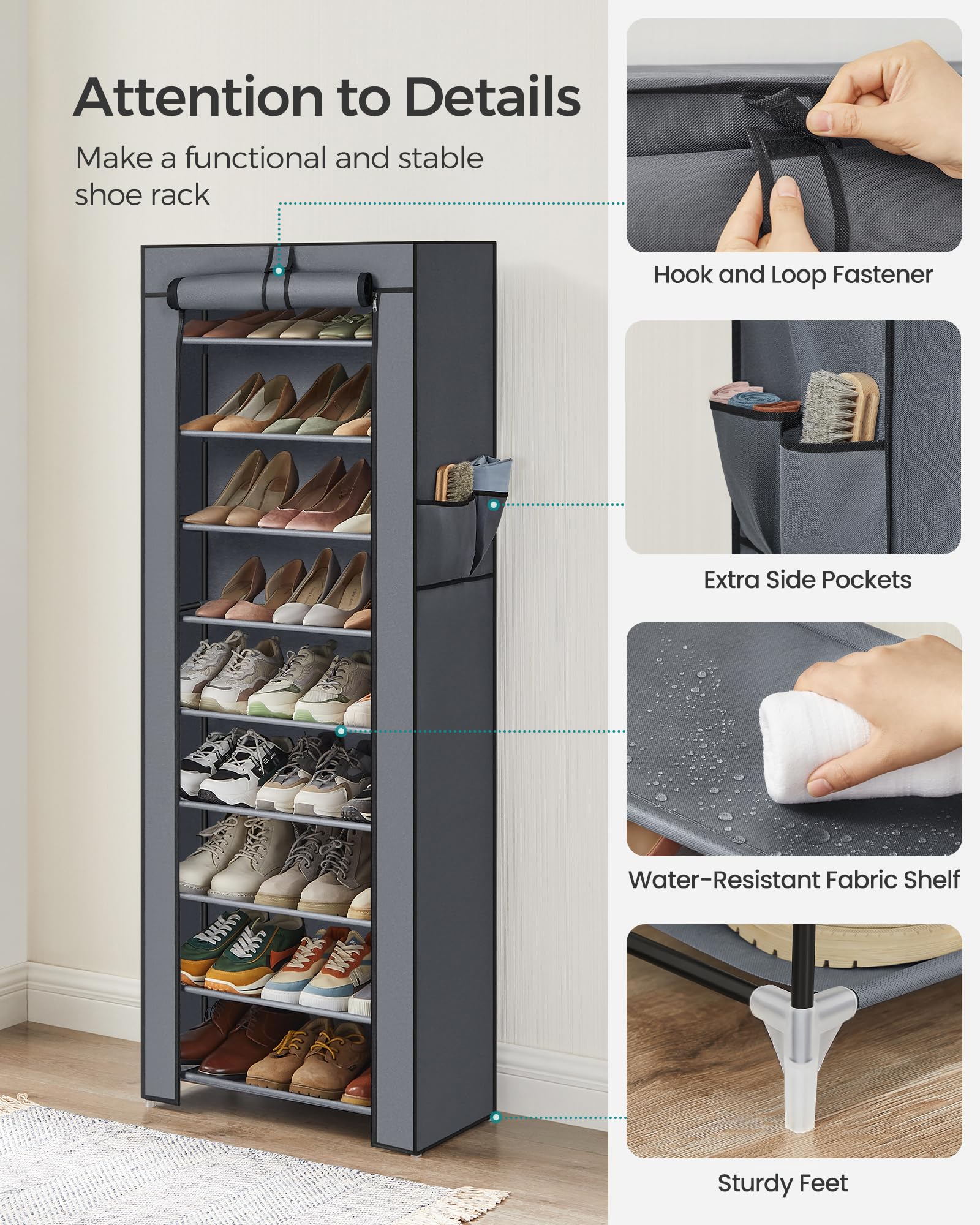 Attention to Details

Make a functional and stable shoe rack

Hook and Loop Fastener

Extra Side Pockets

Water-Resistant Fabric Shelf

Sturdy Feet