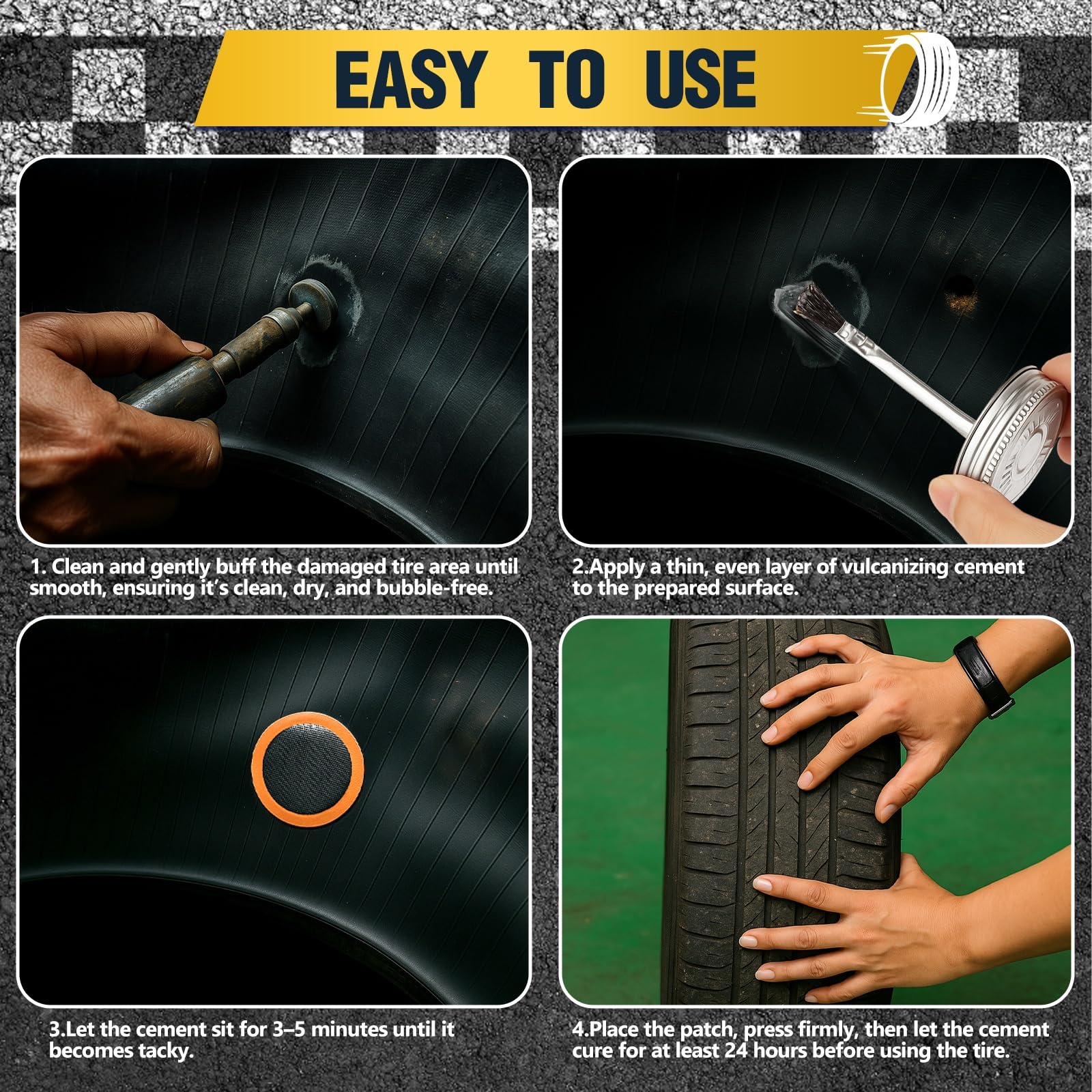 EASY TO USE

1. Clean and gently buff the damaged tire area until smooth, ensuring it's clean, dry, and bubble-free.

2.Apply a thin, even layer of vulcanizing cement to the prepared surface.

3.Let the cement sit for 3–5 minutes until it becomes tacky.

4.Place the patch, press firmly, then let the cement cure for at least 24 hours before using the tire.