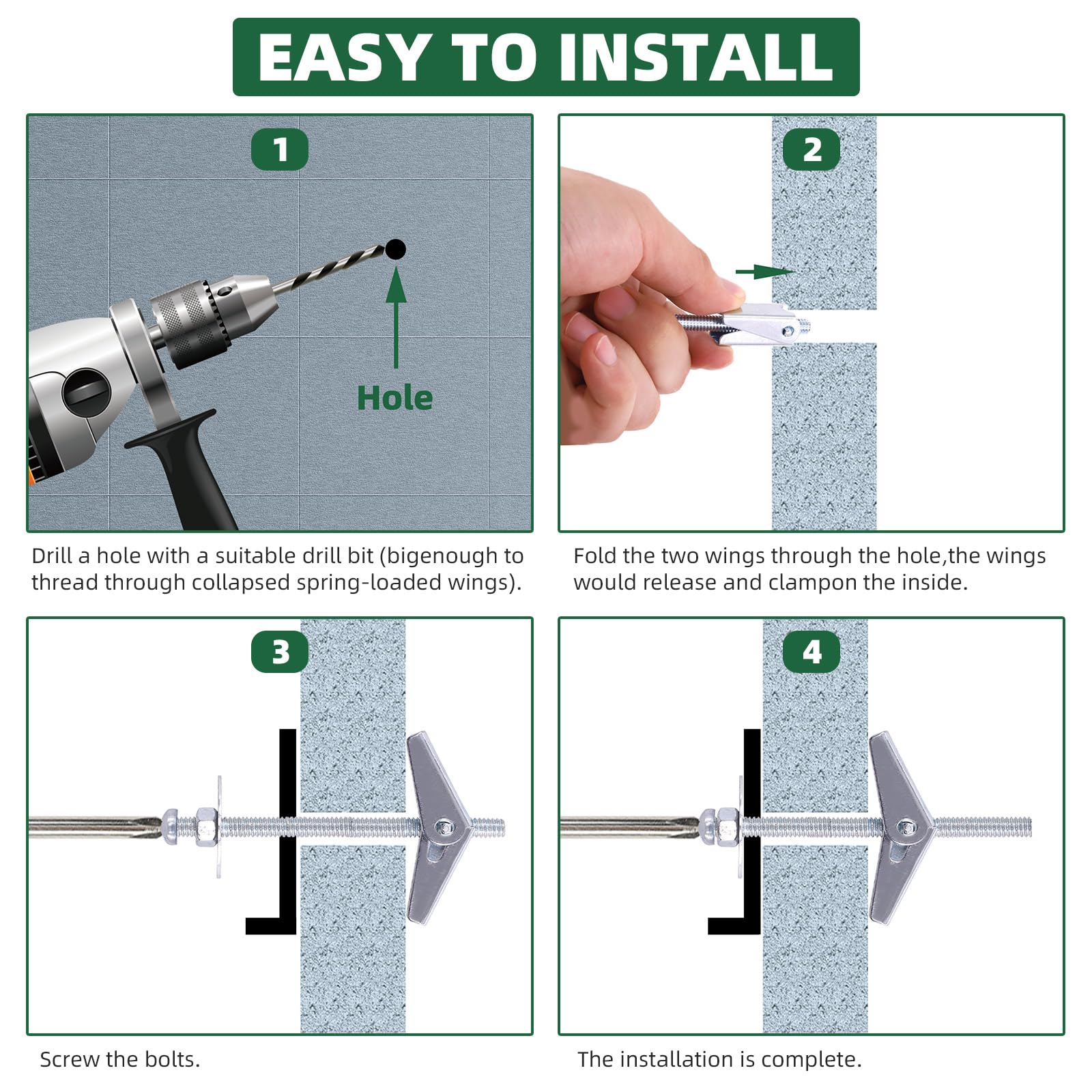 EASY TO INSTALL

1

Hole

Drill a hole with a suitable drill bit (bigenough to thread through collapsed spring-loaded wings).

2

Fold the two wings through the hole,the wings would release and clampon the inside.

3

Screw the bolts.

4

The installation is complete.