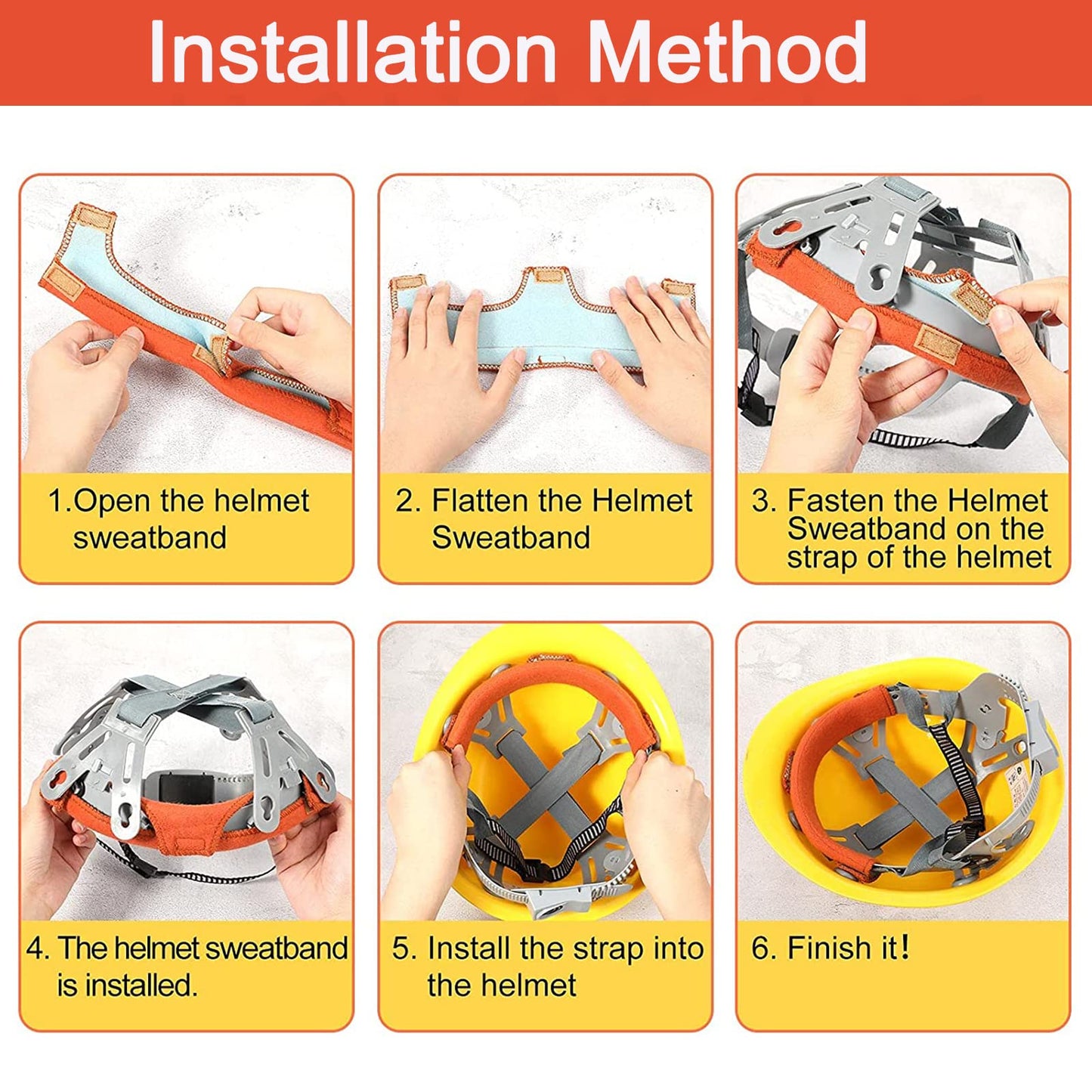 Installation Method

1.Open the helmet sweatband

2. Flatten the Helmet Sweatband

3. Fasten the Helmet Sweatband on the strap of the helmet

4. The helmet sweatband is installed.

5. Install the strap into the helmet

6. Finish it!