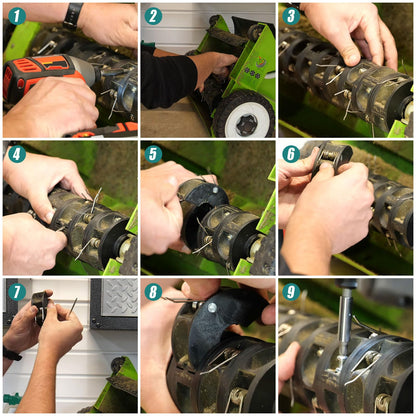 1
2
3
4
5
6
7
8
9