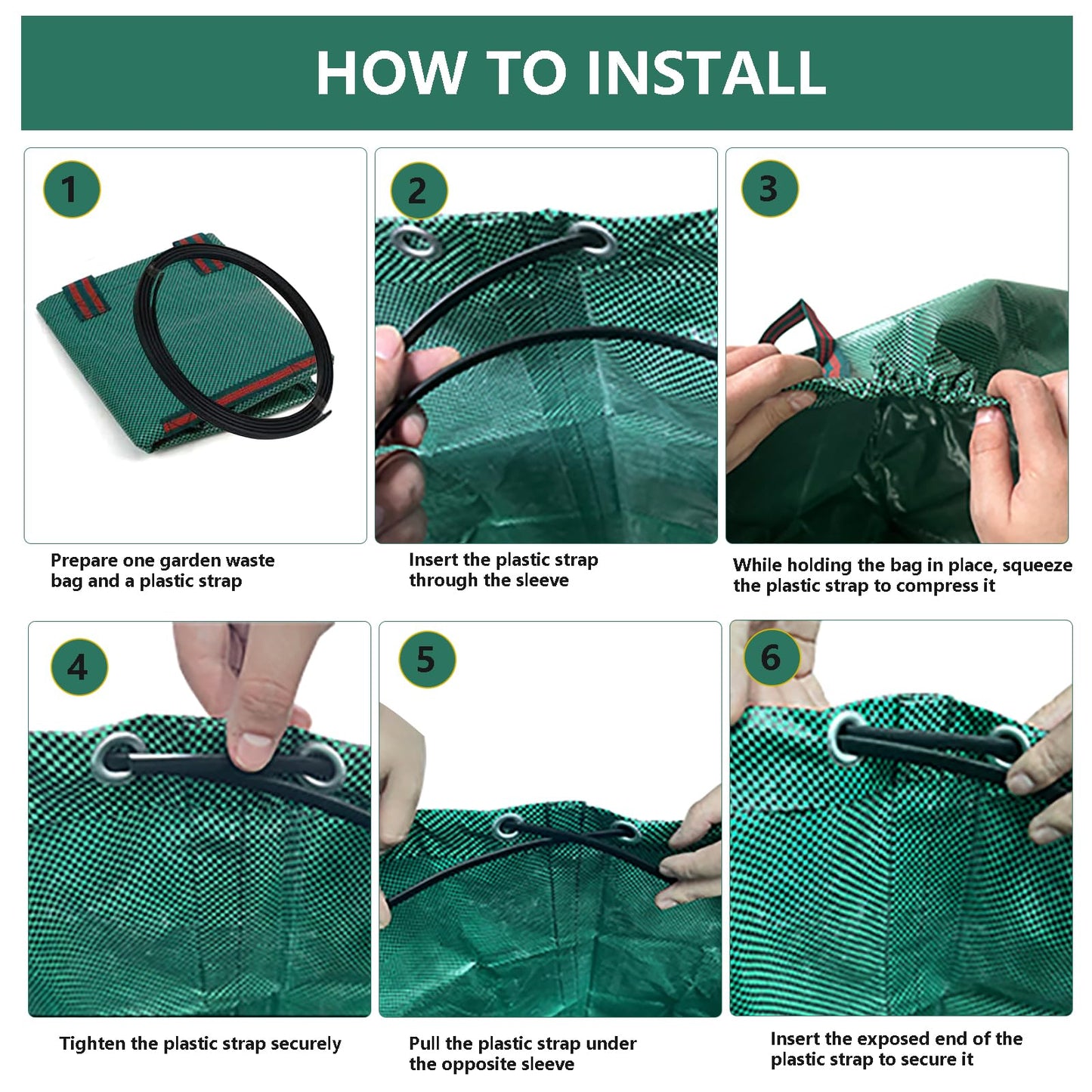 HOW TO INSTALL

1

Prepare one garden waste bag and a plastic strap

2

Insert the plastic strap through the sleeve

3

While holding the bag in place, squeeze the plastic strap to compress it

4

Tighten the plastic strap securely

5

Pull the plastic strap under the opposite sleeve

6

Insert the exposed end of the plastic strap to secure it