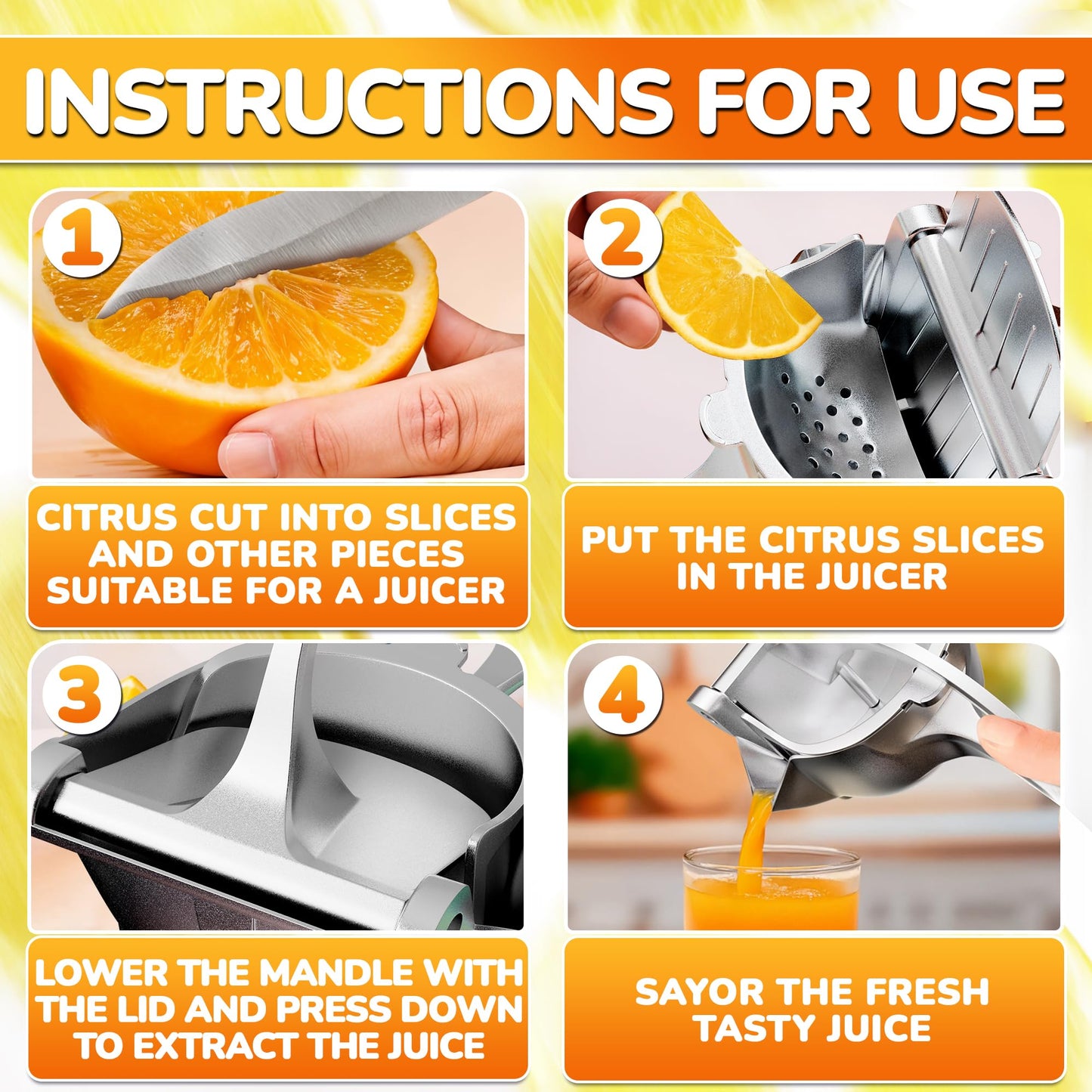 INSTRUCTIONS FOR USE

1

CITRUS CUT INTO SLICES AND OTHER PIECES SUITABLE FOR A JUICER

2

PUT THE CITRUS SLICES IN THE JUICER

3

LOWER THE MANDLE WITH THE LID AND PRESS DOWN TO EXTRACT THE JUICE

4

SAYOR THE FRESH TASTY JUICE