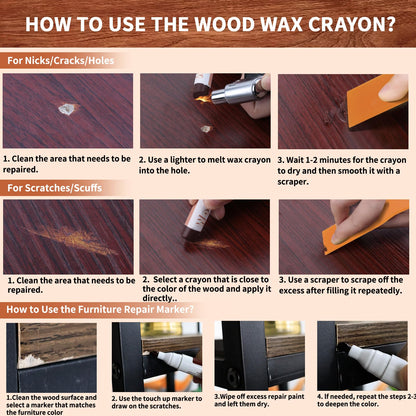 HOW TO USE THE WOOD WAX CRAYON?

For Nicks/Cracks/Holes

1. Clean the area that needs to be repaired.

2. Use a lighter to melt wax crayon into the hole.

3. Wait 1-2 minutes for the crayon to dry and then smooth it with a scraper.

For Scratches/Scuffs

1. Clean the area that needs to be repaired.

2. Select a crayon that is close to the color of the wood and apply it directly..

3. Use a scraper to scrape off the excess after filling it repeatedly.

How to Use the Furniture Repair Marker?

1.Clean the wood surface and select a marker that matches the furniture color

2. Use the touch up marker to draw on the scratches.

3.Wipe off excess repair paint and left them dry.

4. If needed, repeat the steps 2-3 to deepen the color.