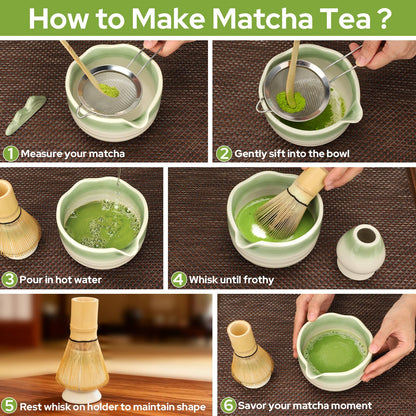 How to Make Matcha Tea ?

1 Measure your matcha

2 Gently sift into the bowl

3 Pour in hot water

4 Whisk until frothy

5 Rest whisk on holder to maintain shape

6 Savor your matcha moment