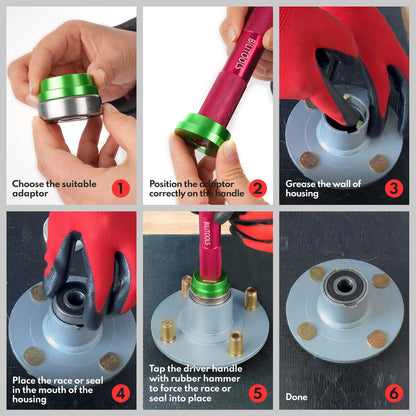 Choose the suitable adaptor
1

BILITOOLS

Position the adaptor correctly on the handle
2

Grease the wall of housing
3

Place the race or seal in the mouth of the housing
4

BILITOOLS

Tap the driver handle with rubber hammer to force the race or seal into place
5

Done
6