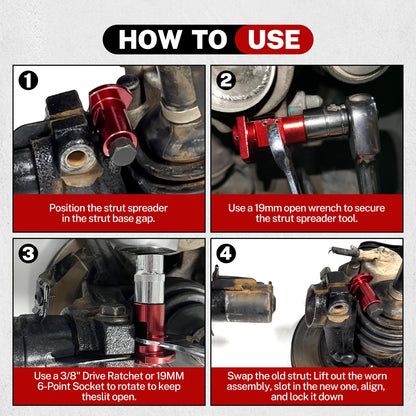 HOW TO USE

1

Position the strut spreader in the strut base gap.

2

Use a 19mm open wrench to secure the strut spreader tool.

3

Use a 3/8" Drive Ratchet or 19MM 6-Point Socket to rotate to keep theslit open.

4

Swap the old strut: Lift out the worn assembly, slot in the new one, align, and lock it down