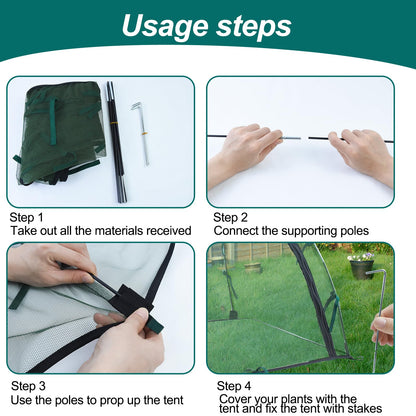 Usage steps

Step 1
Take out all the materials received

Step 2
Connect the supporting poles

Step 3
Use the poles to prop up the tent

Step 4
Cover your plants with the tent and fix the tent with stakes