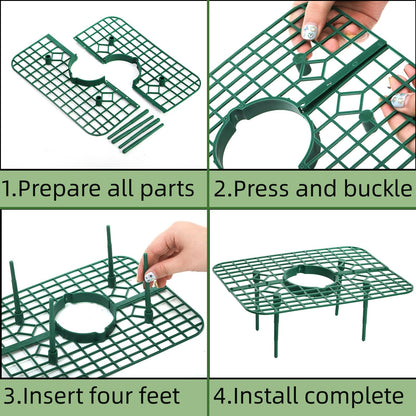 1.Prepare all parts

2.Press and buckle

3.Insert four feet

4.Install complete