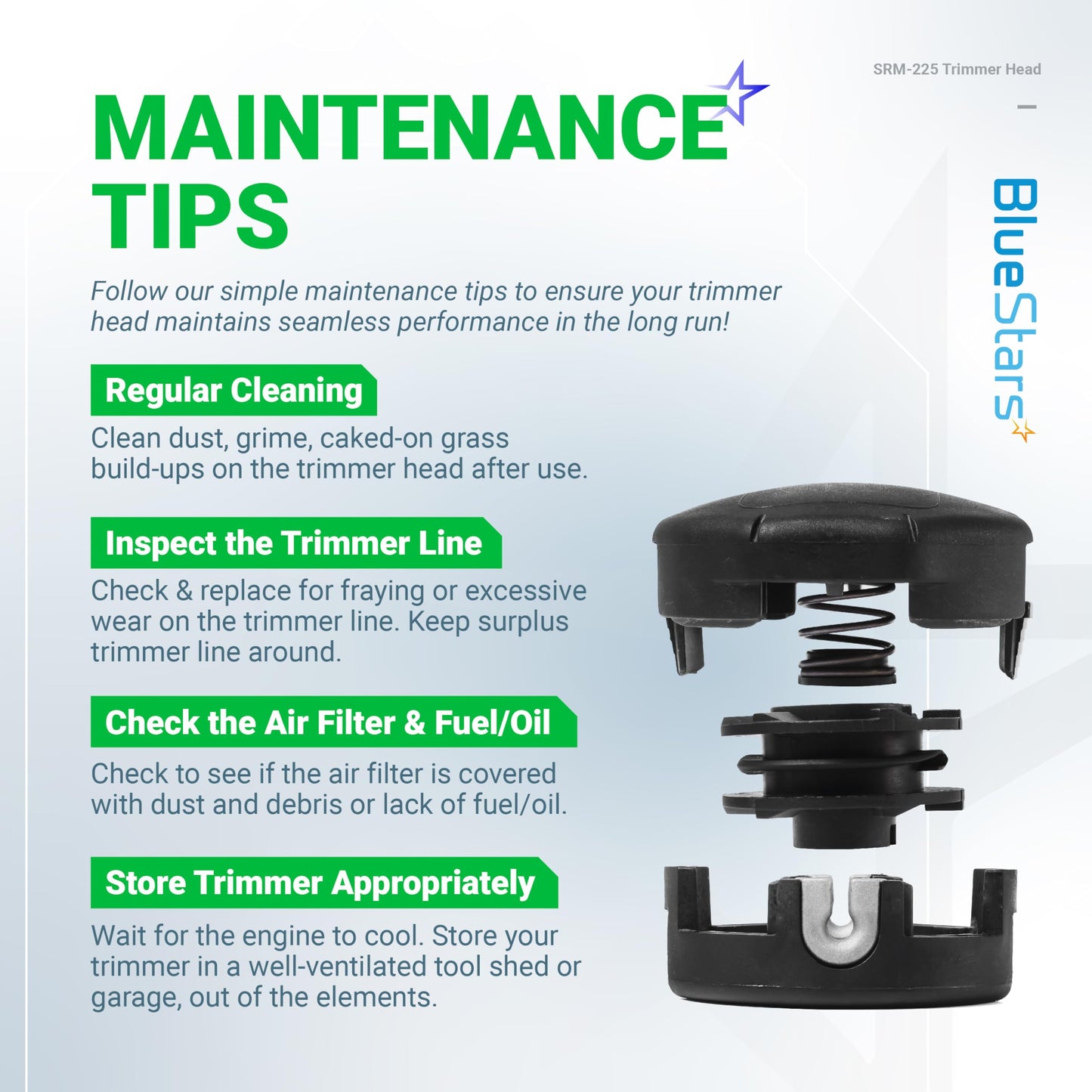 SRM-225 Trimmer Head

BlueStars

MAINTENANCE TIPS

Follow our simple maintenance tips to ensure your trimmer head maintains seamless performance in the long run!

Regular Cleaning

Clean dust, grime, caked-on grass build-ups on the trimmer head after use.

Inspect the Trimmer Line

Check & replace for fraying or excessive wear on the trimmer line. Keep surplus trimmer line around.

Check the Air Filter & Fuel/Oil

Check to see if the air filter is covered with dust and debris or lack of fuel/oil.

Store Trimmer Appropriately

Wait for the engine to cool. Store your trimmer in a well-ventilated tool shed or garage, out of the elements.