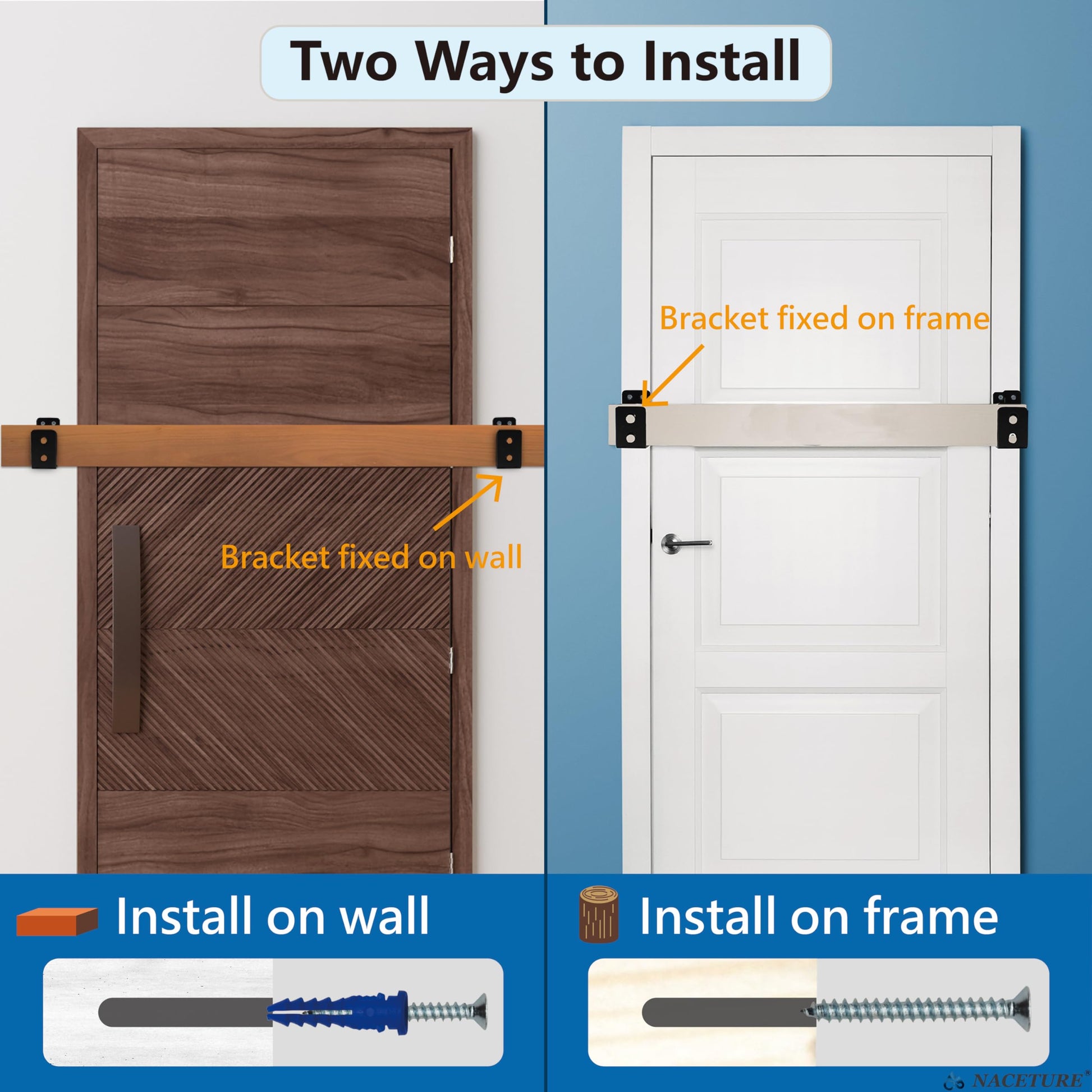 Two Ways to Install

Bracket fixed on wall

Bracket fixed on frame

Install on wall

Install on frame

NACETURE®