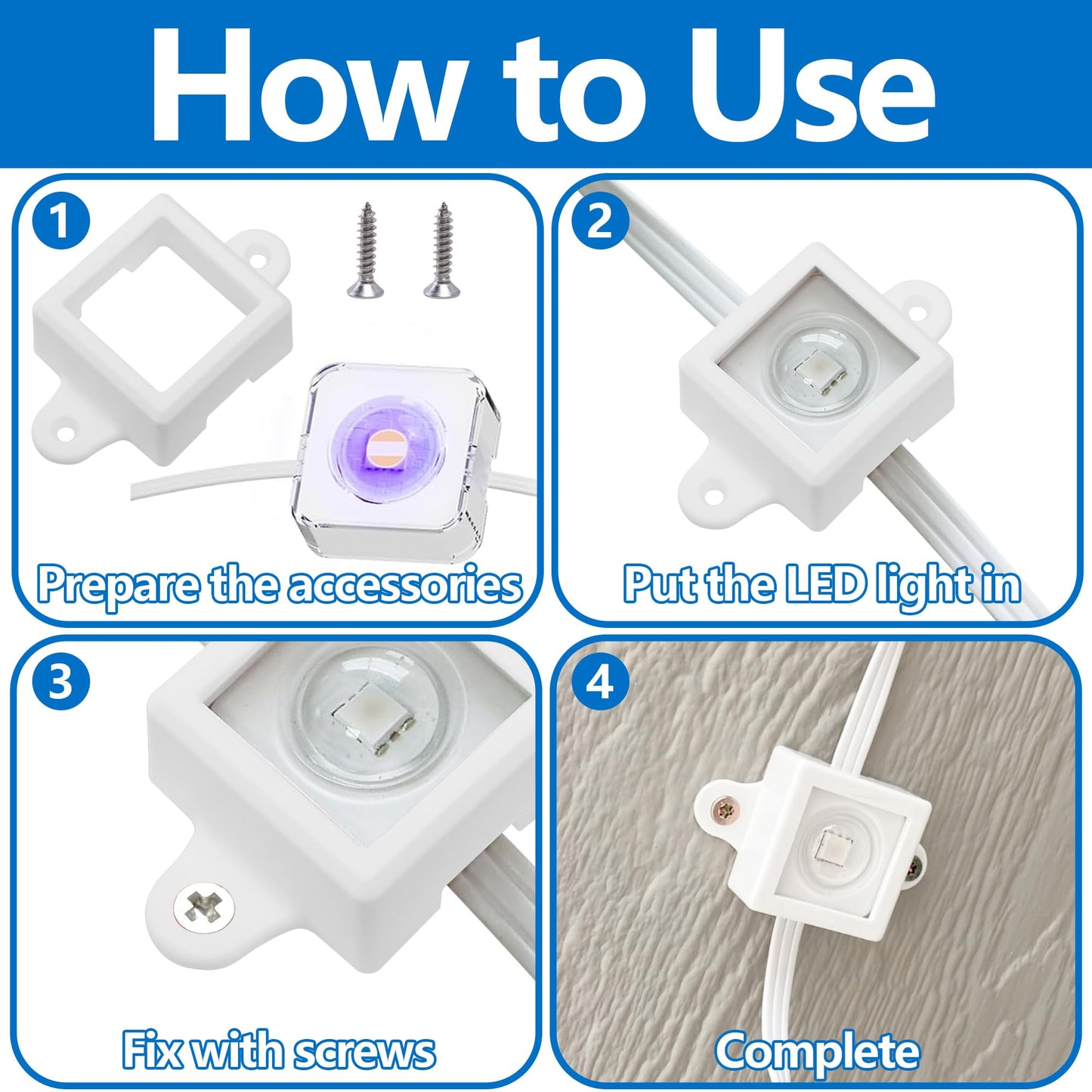 How to Use

1

Prepare the accessories

2

Put the LED light in

3

Fix with screws

4

Complete